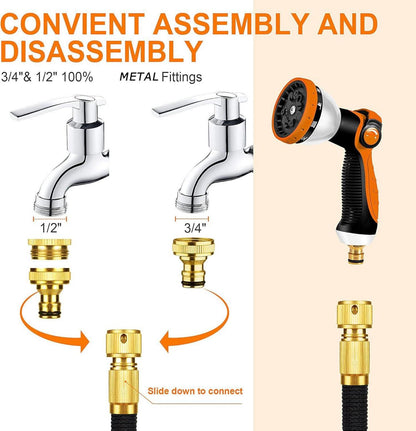 CONVIENT ASSEMBLY AND DISASSEMBLY

3/4"& 1/2" 100% METAL Fittings

1/2"

3/4"

Slide down to connect