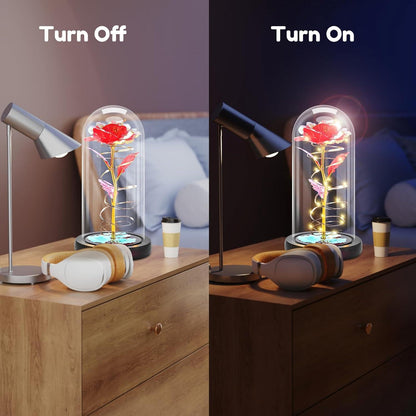 Turn Off

Turn On