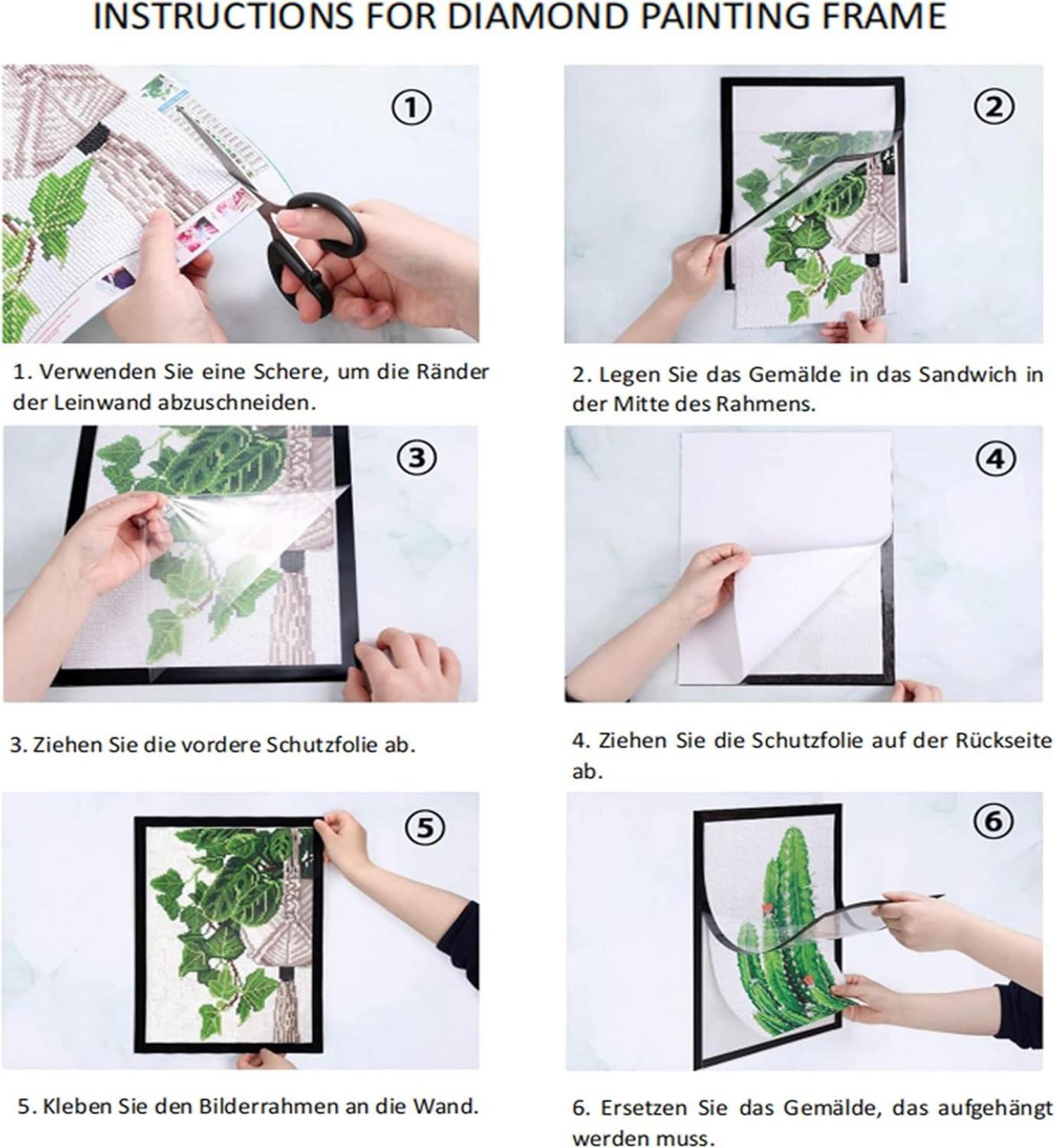 INSTRUCTIONS FOR DIAMOND PAINTING FRAME

①

1. Verwenden Sie eine Schere, um die Ränder der Leinwand abzuschneiden.

②

2. Legen Sie das Gemälde in das Sandwich in der Mitte des Rahmens.

③

3. Ziehen Sie die vordere Schutzfolie ab.

④

4. Ziehen Sie die Schutzfolie auf der Rückseite ab.

⑤

5. Kleben Sie den Bilderrahmen an die Wand.

⑥

6. Ersetzen Sie das Gemälde, das aufgehängt werden muss.