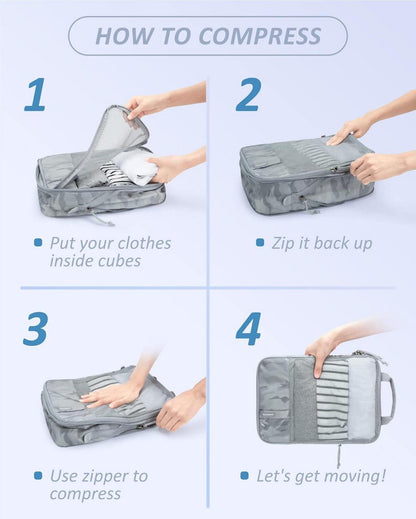 HOW TO COMPRESS

1

Put your clothes inside cubes

2

Zip it back up

3

Use zipper to compress

4

Let's get moving!