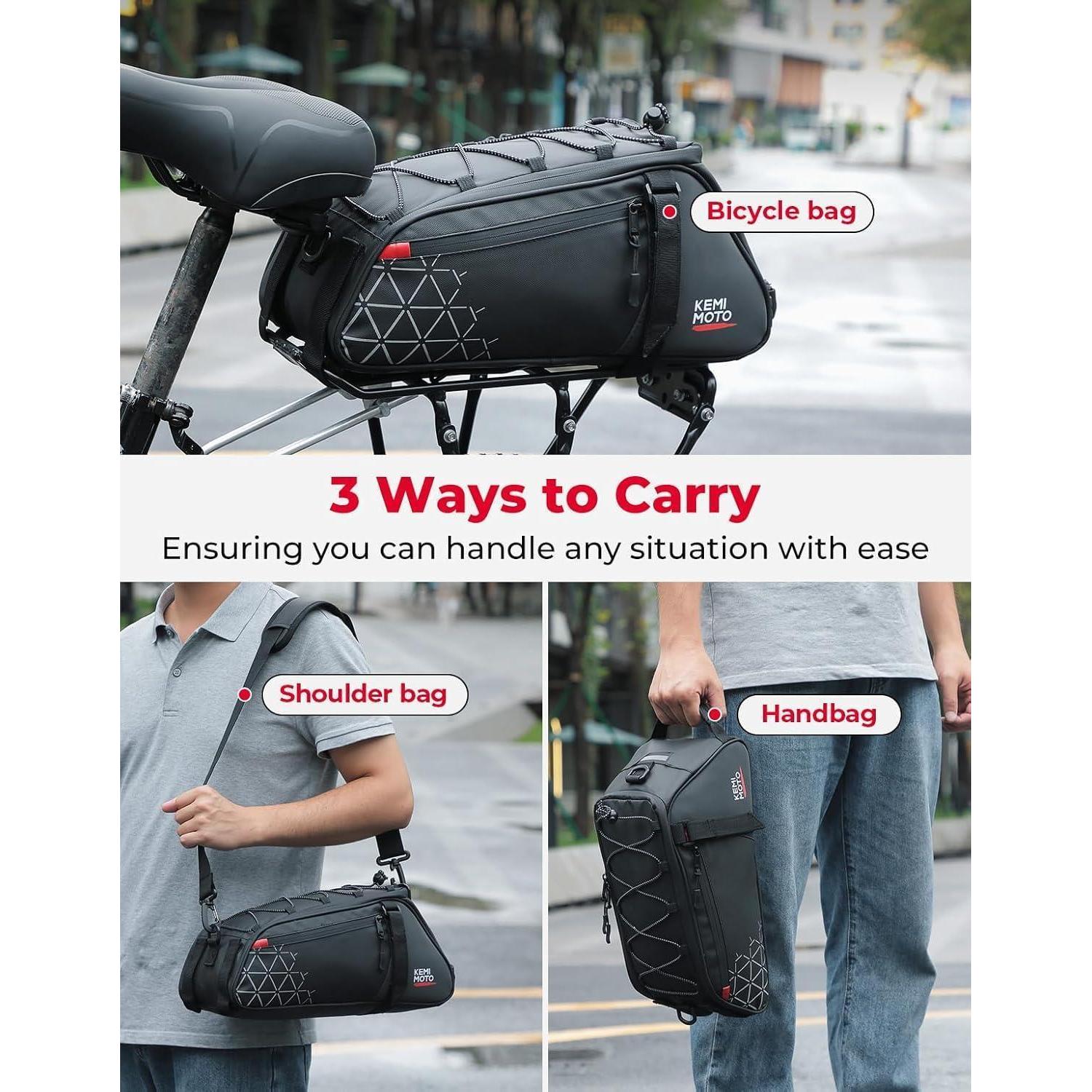 Bicycle bag

KEMI MOTO

3 Ways to Carry

Ensuring you can handle any situation with ease

Shoulder bag

KEMI MOTO

Handbag

KEMI MOTO