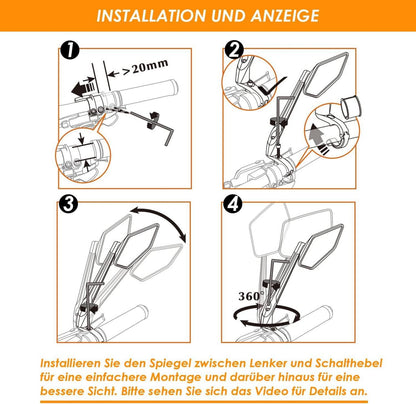 INSTALLATION UND ANZEIGE

1

>20mm

2

3

4

360°

Installieren Sie den Spiegel zwischen Lenker und Schalthebel für eine einfachere Montage und darüber hinaus für eine bessere Sicht. Bitte sehen Sie sich das Video für Details an.