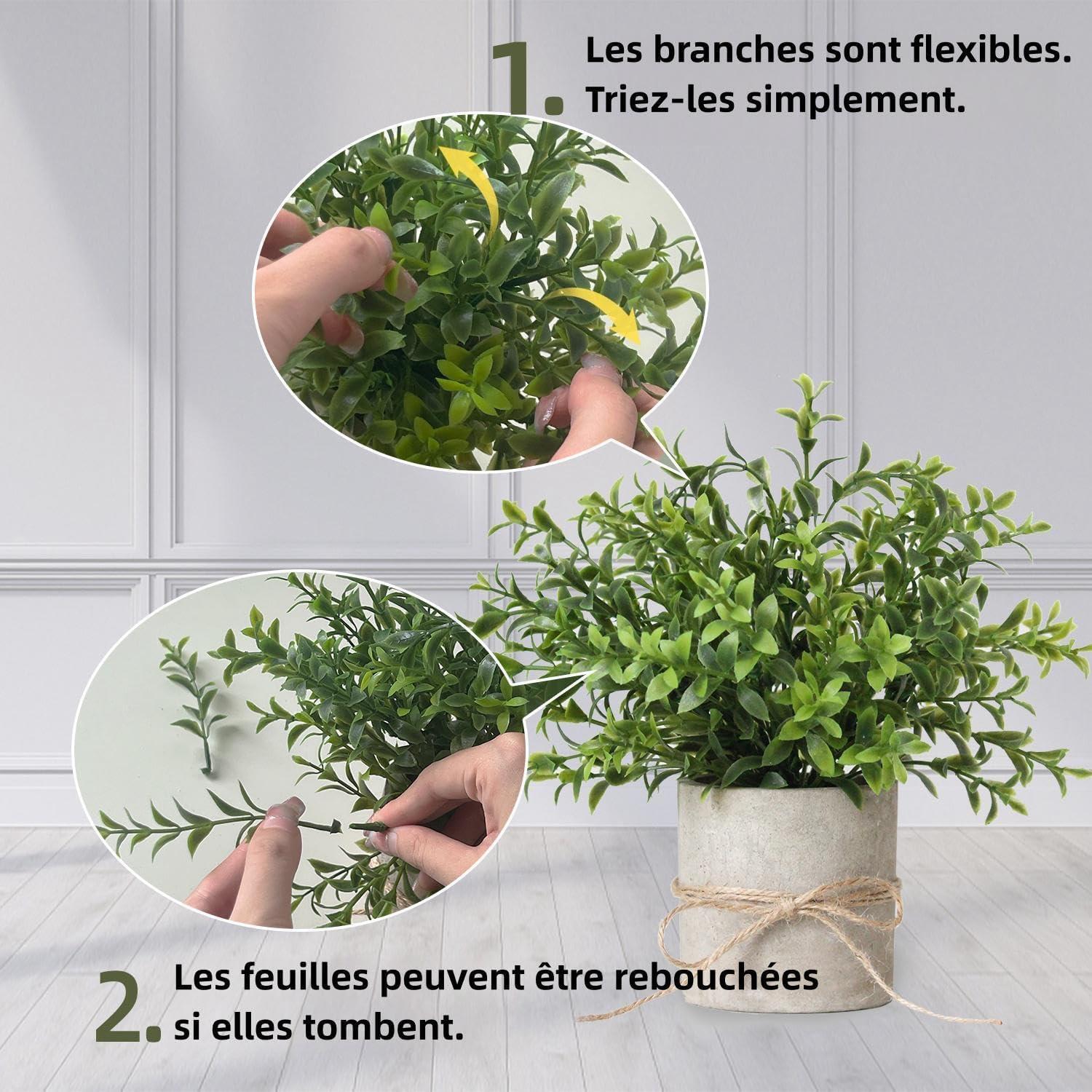 1. Les branches sont flexibles. Triez-les simplement.

2. Les feuilles peuvent être rebouchées si elles tombent.