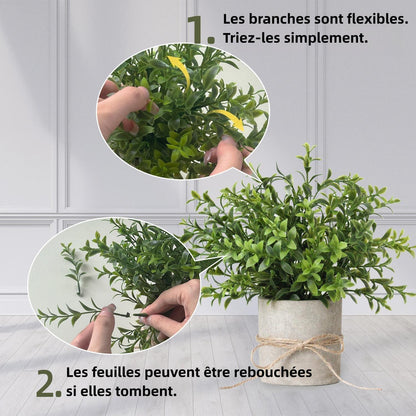 1. Les branches sont flexibles. Triez-les simplement.

2. Les feuilles peuvent être rebouchées si elles tombent.