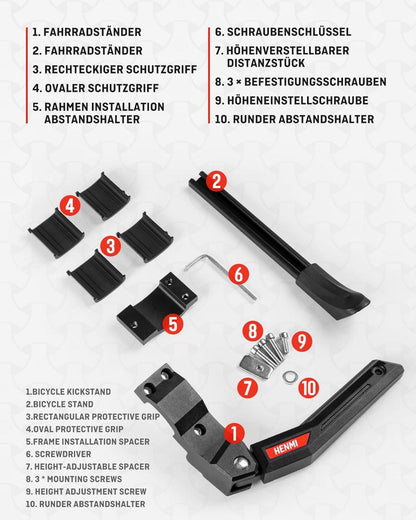 1. FAHRRADSTÄNDER
2. FAHRRADSTÄNDER
3. RECHTECKIGER SCHUTZGRIFF
4. OVALER SCHUTZGRIFF
5. RAHMEN INSTALLATION ABSTANDSHALTER

6. SCHRAUBENSCHLÜSSEL
7. HÖHENVERSTELLBARER DISTANZSTÜCK
8. 3 × BEFESTIGUNGSSCHRAUBEN
9. HÖHENEINSTELLSCHRAUBE
10. RUNDER ABSTANDSHALTER

4
2
3
6
5
8
9
7
10
1
HENMI

1.BICYCLE KICKSTAND
2.BICYCLE STAND
3.RECTANGULAR PROTECTIVE GRIP
4.OVAL PROTECTIVE GRIP
5.FRAME INSTALLATION SPACER
6. SCREWDRIVER
7. HEIGHT-ADJUSTABLE SPACER
8. 3 * MOUNTING SCREWS
9. HEIGHT ADJUSTMENT SCREW
10. RUNDER ABSTANDSHALTER