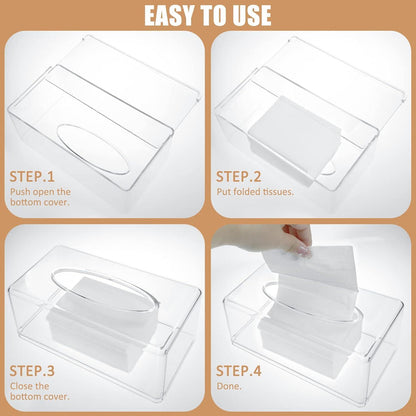 EASY TO USE

STEP.1
Push open the bottom cover.

STEP.2
Put folded tissues.

STEP.3
Close the bottom cover.

STEP.4
Done.