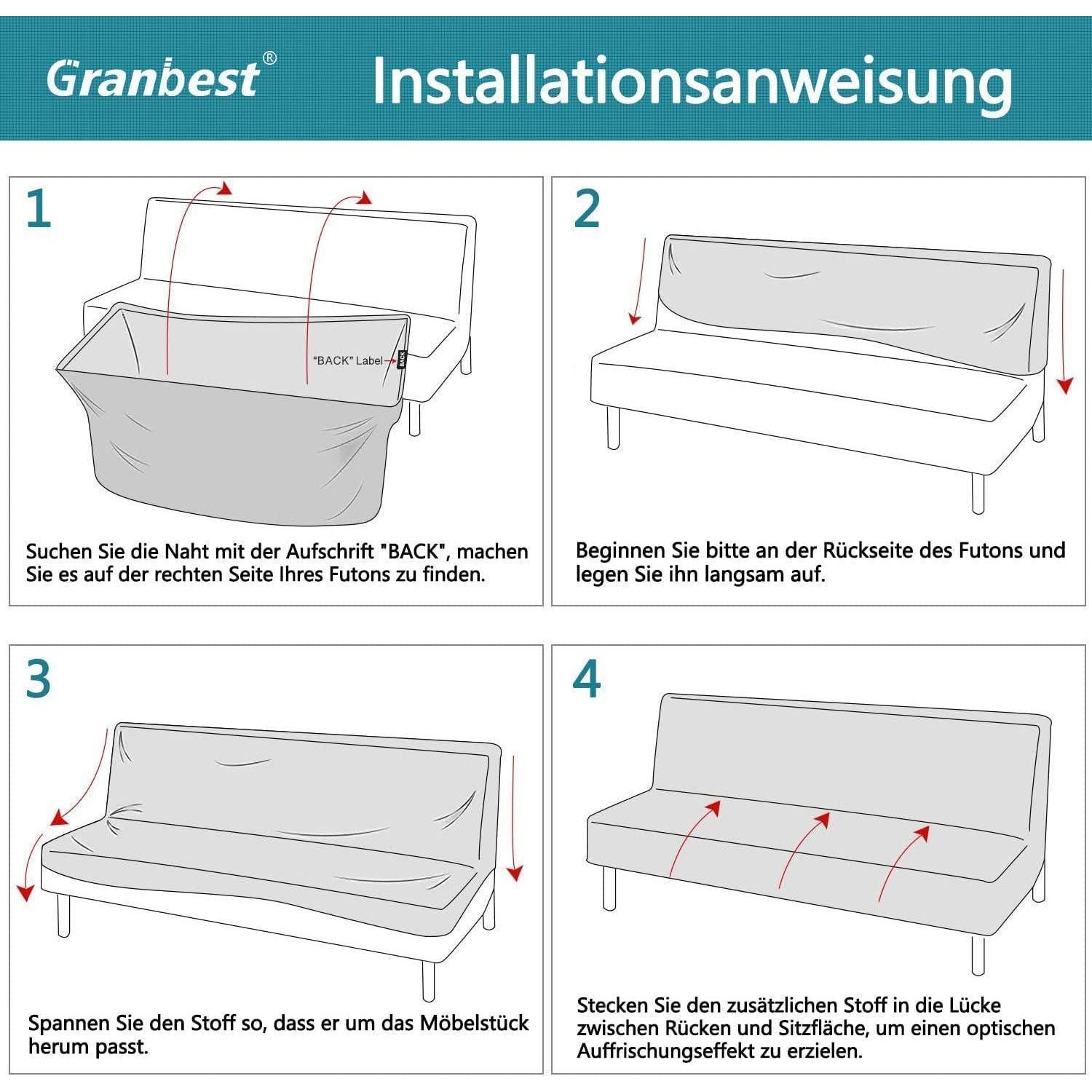 Granbest®

Installationsanweisung

1

"BACK" Label

BACK

Suchen Sie die Naht mit der Aufschrift "BACK", machen Sie es auf der rechten Seite Ihres Futons zu finden.

2

Beginnen Sie bitte an der Rückseite des Futons und legen Sie ihn langsam auf.

3

Spannen Sie den Stoff so, dass er um das Möbelstück herum passt.

4

Stecken Sie den zusätzlichen Stoff in die Lücke zwischen Rücken und Sitzfläche, um einen optischen Auffrischungseffekt zu erzielen.