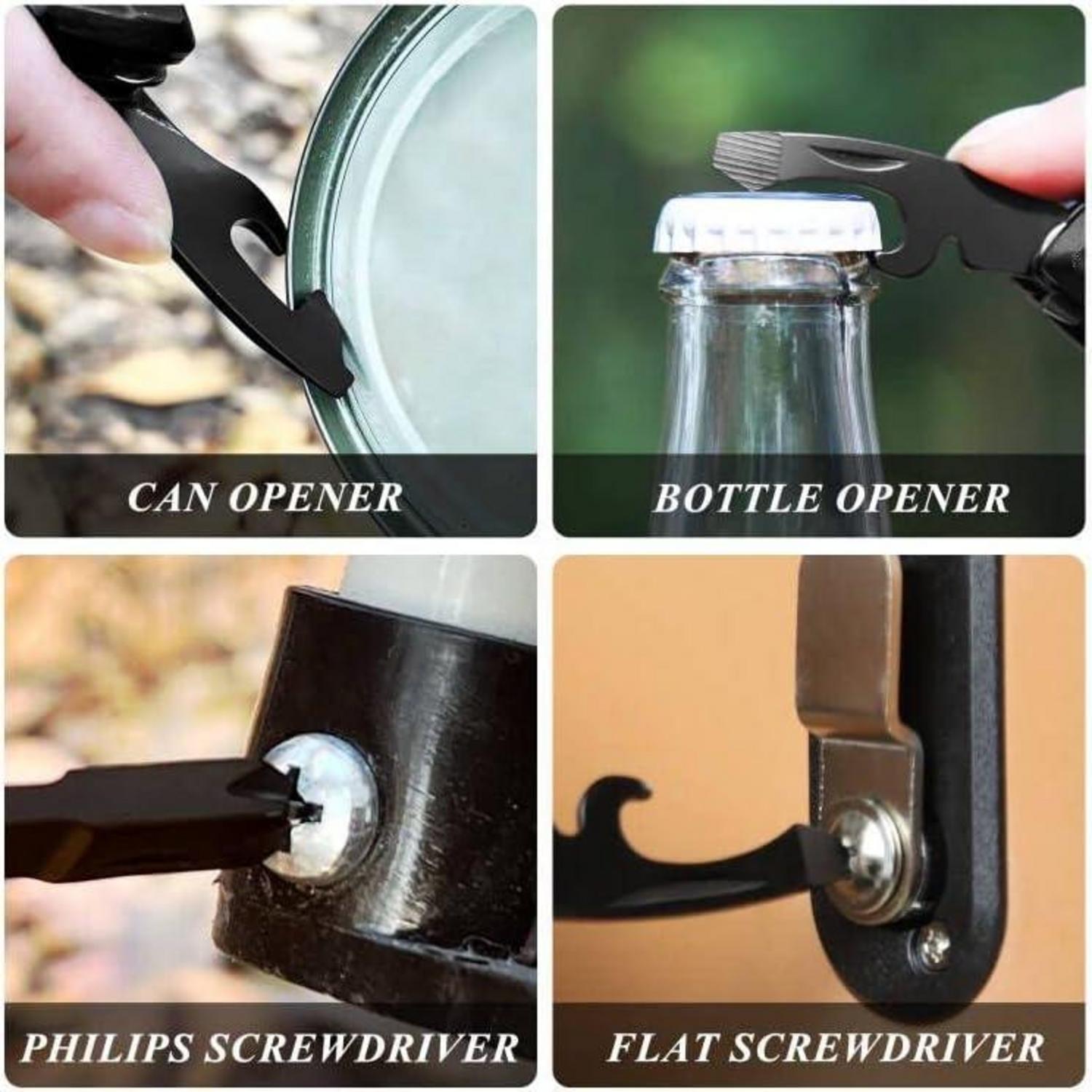 CAN OPENER

BOTTLE OPENER

PHILIPS SCREWDRIVER

FLAT SCREWDRIVER