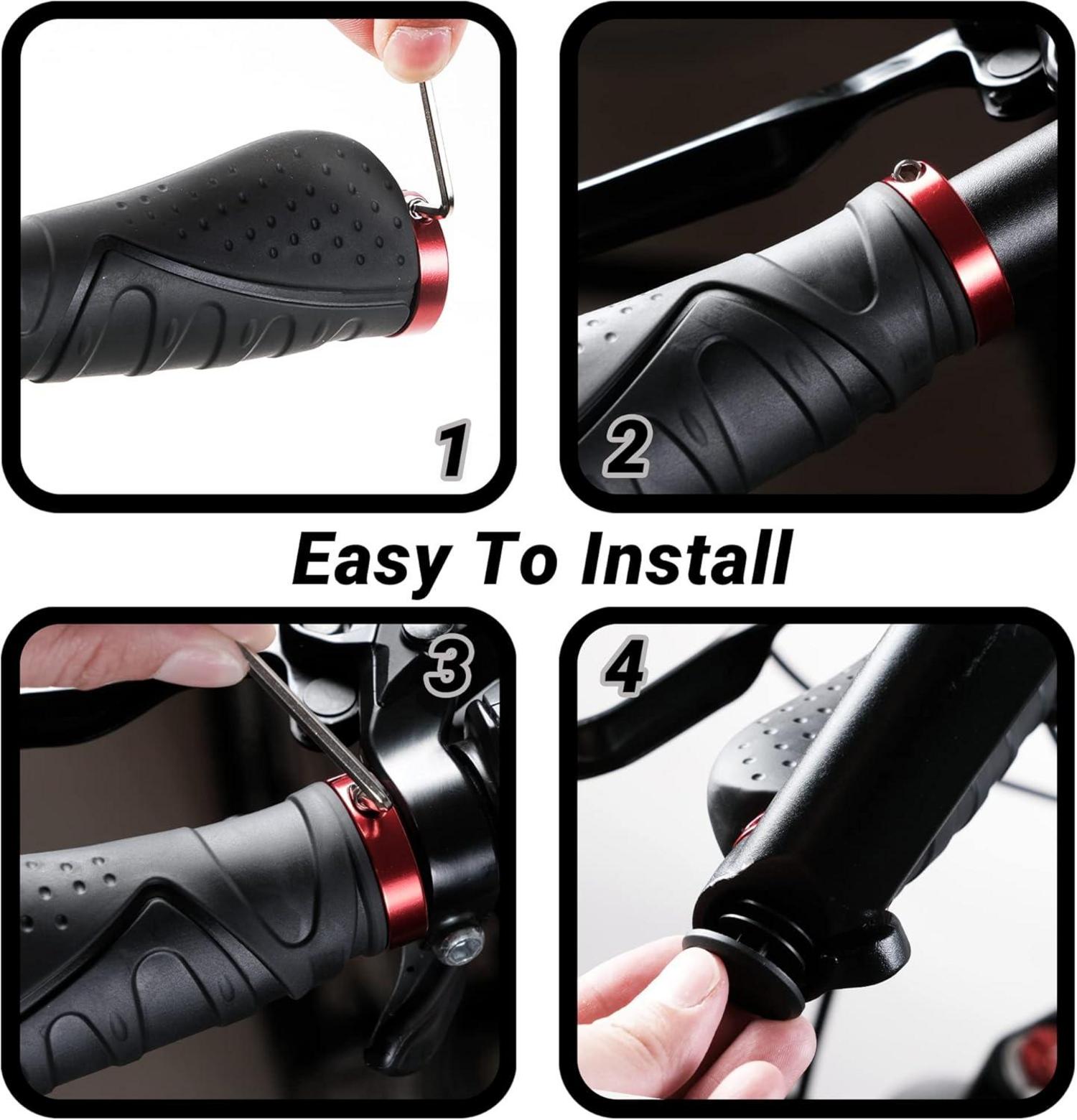 1

2

Easy To Install

3

4