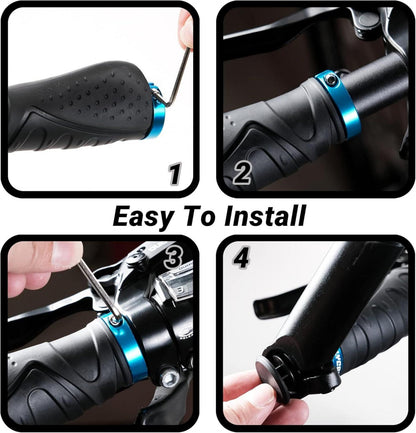 1

2

Easy To Install

3

4