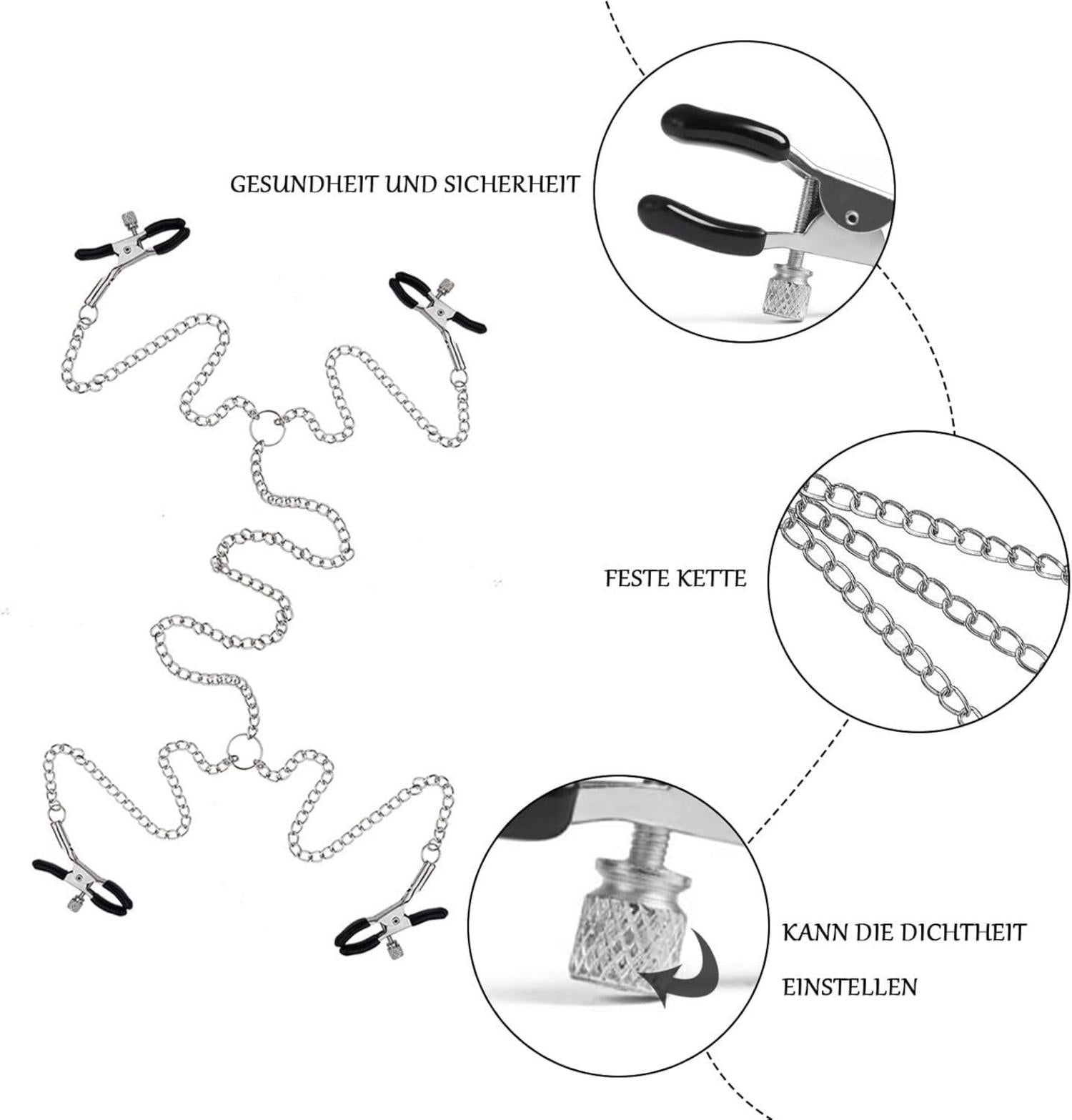 GESUNDHEIT UND SICHERHEIT

FESTE KETTE

KANN DIE DICHTHEIT EINSTELLEN