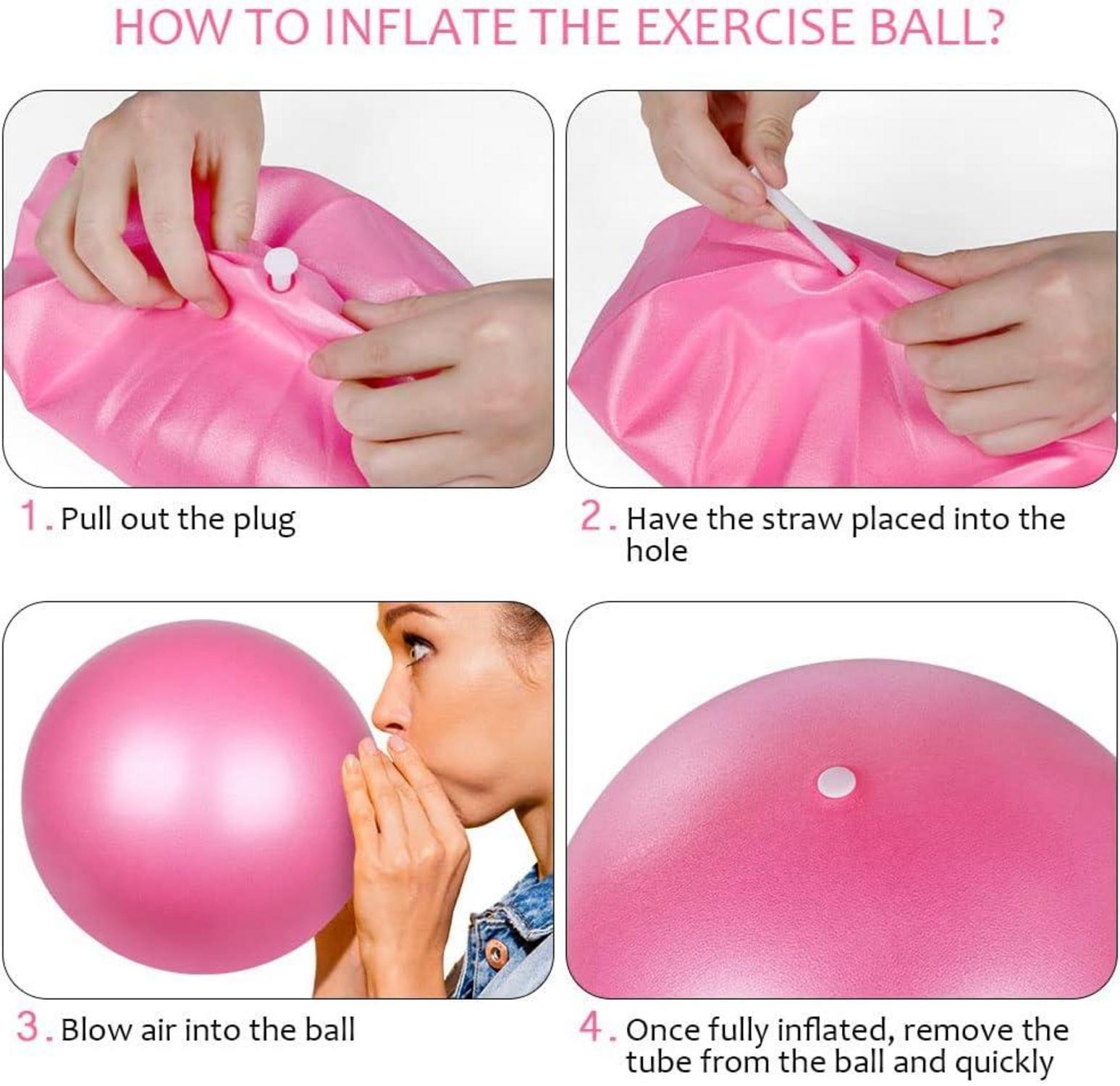 HOW TO INFLATE THE EXERCISE BALL?

1. Pull out the plug

2. Have the straw placed into the hole

3. Blow air into the ball

4. Once fully inflated, remove the tube from the ball and quickly