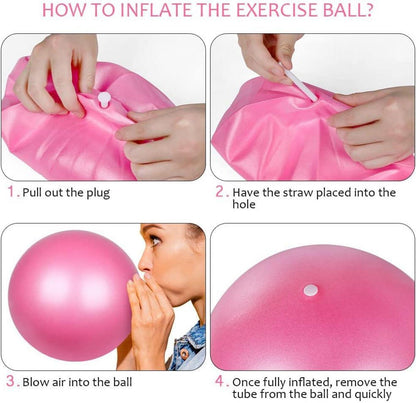 HOW TO INFLATE THE EXERCISE BALL?

1. Pull out the plug

2. Have the straw placed into the hole

3. Blow air into the ball

4. Once fully inflated, remove the tube from the ball and quickly