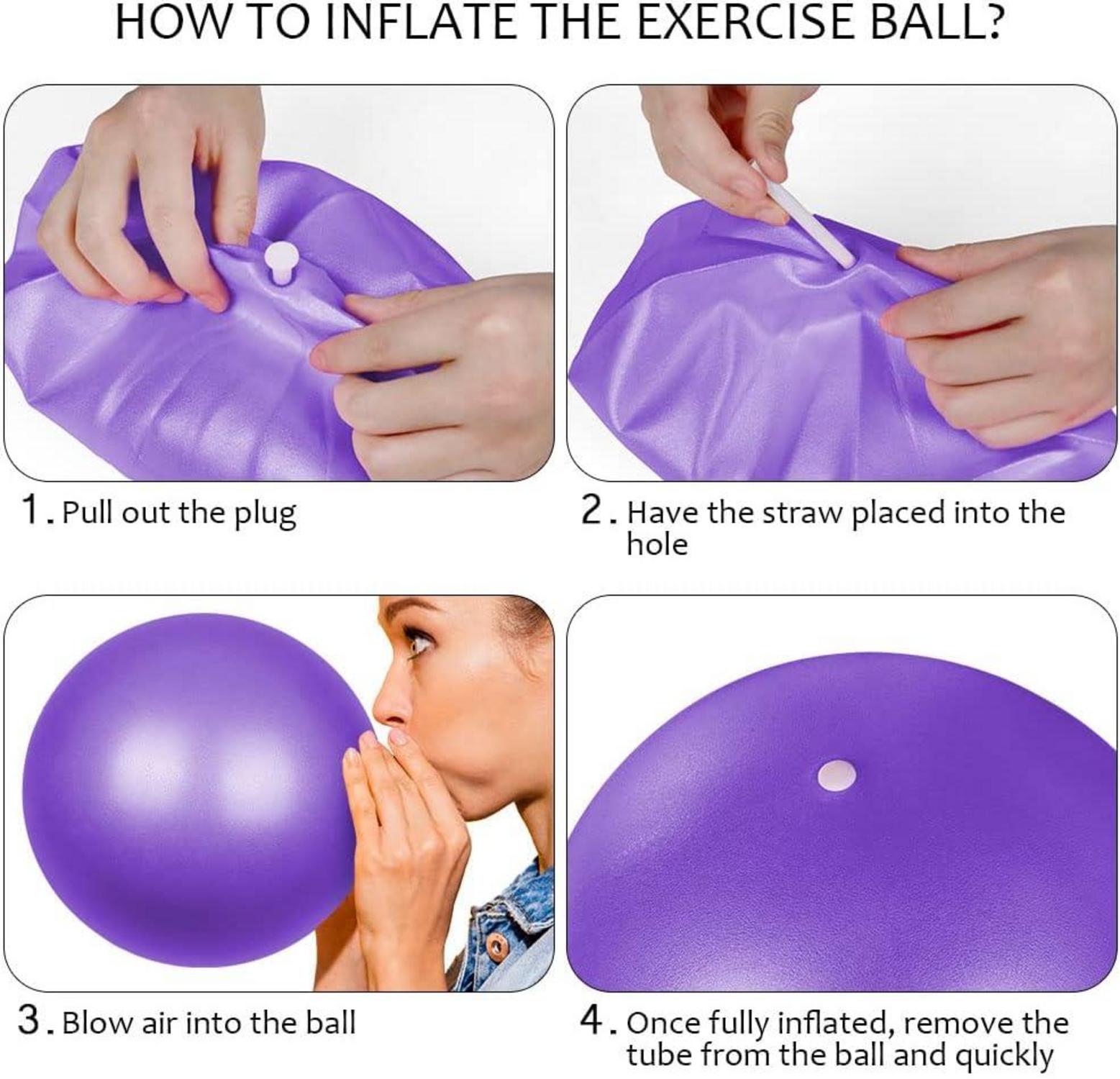 HOW TO INFLATE THE EXERCISE BALL?

1. Pull out the plug

2. Have the straw placed into the hole

3. Blow air into the ball

4. Once fully inflated, remove the tube from the ball and quickly