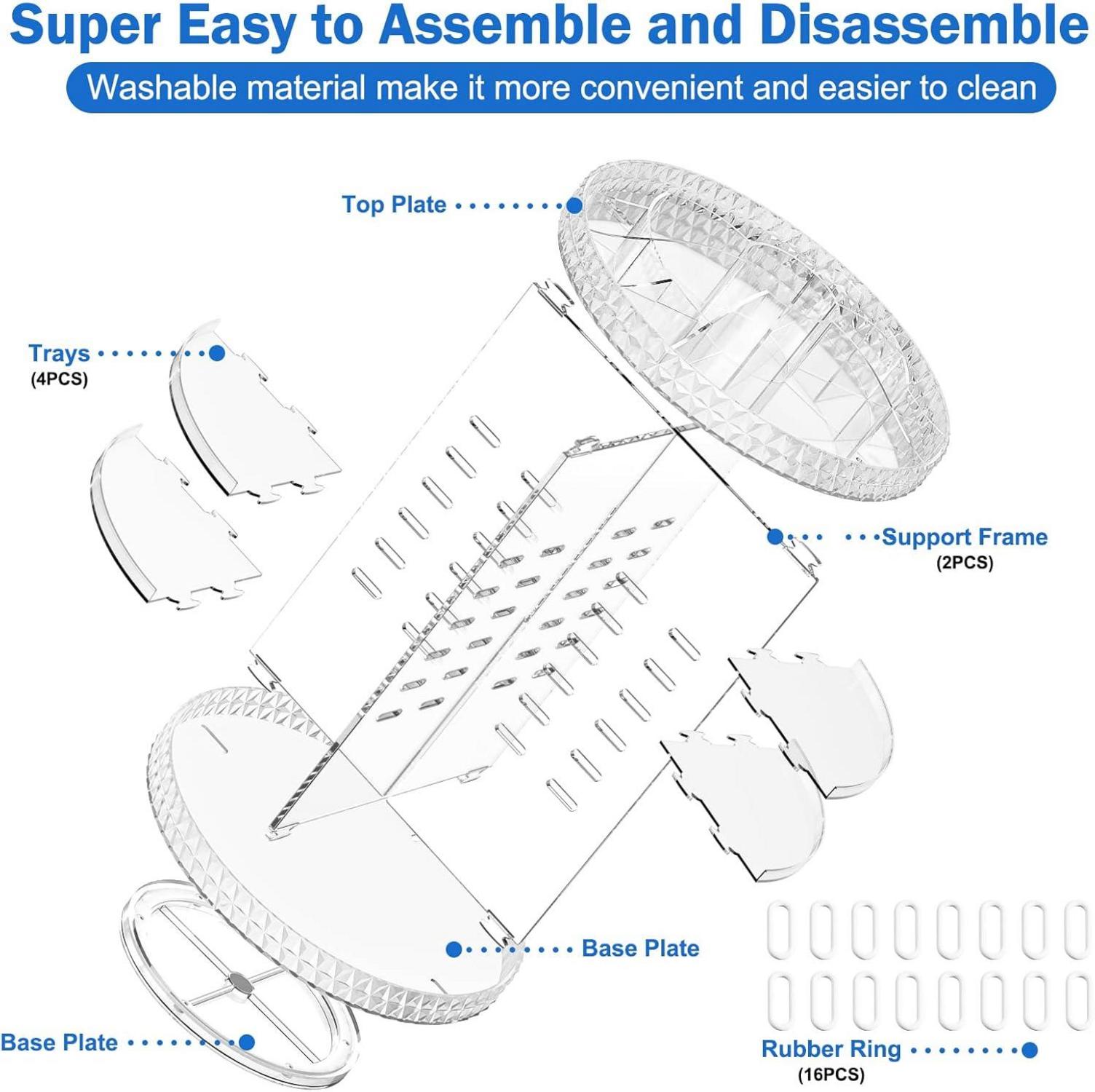 Super Easy to Assemble and Disassemble

Washable material make it more convenient and easier to clean

Top Plate

Trays
(4PCS)

Support Frame
(2PCS)

Base Plate

Base Plate

Rubber Ring
(16PCS)