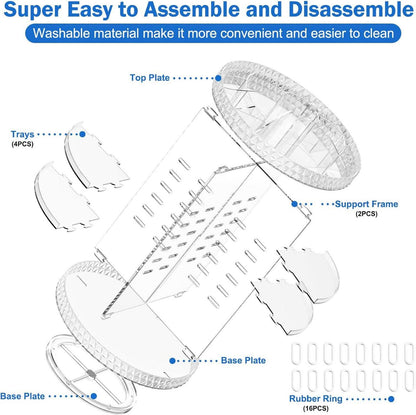 Super Easy to Assemble and Disassemble

Washable material make it more convenient and easier to clean

Top Plate

Trays
(4PCS)

Support Frame
(2PCS)

Base Plate

Base Plate

Rubber Ring
(16PCS)