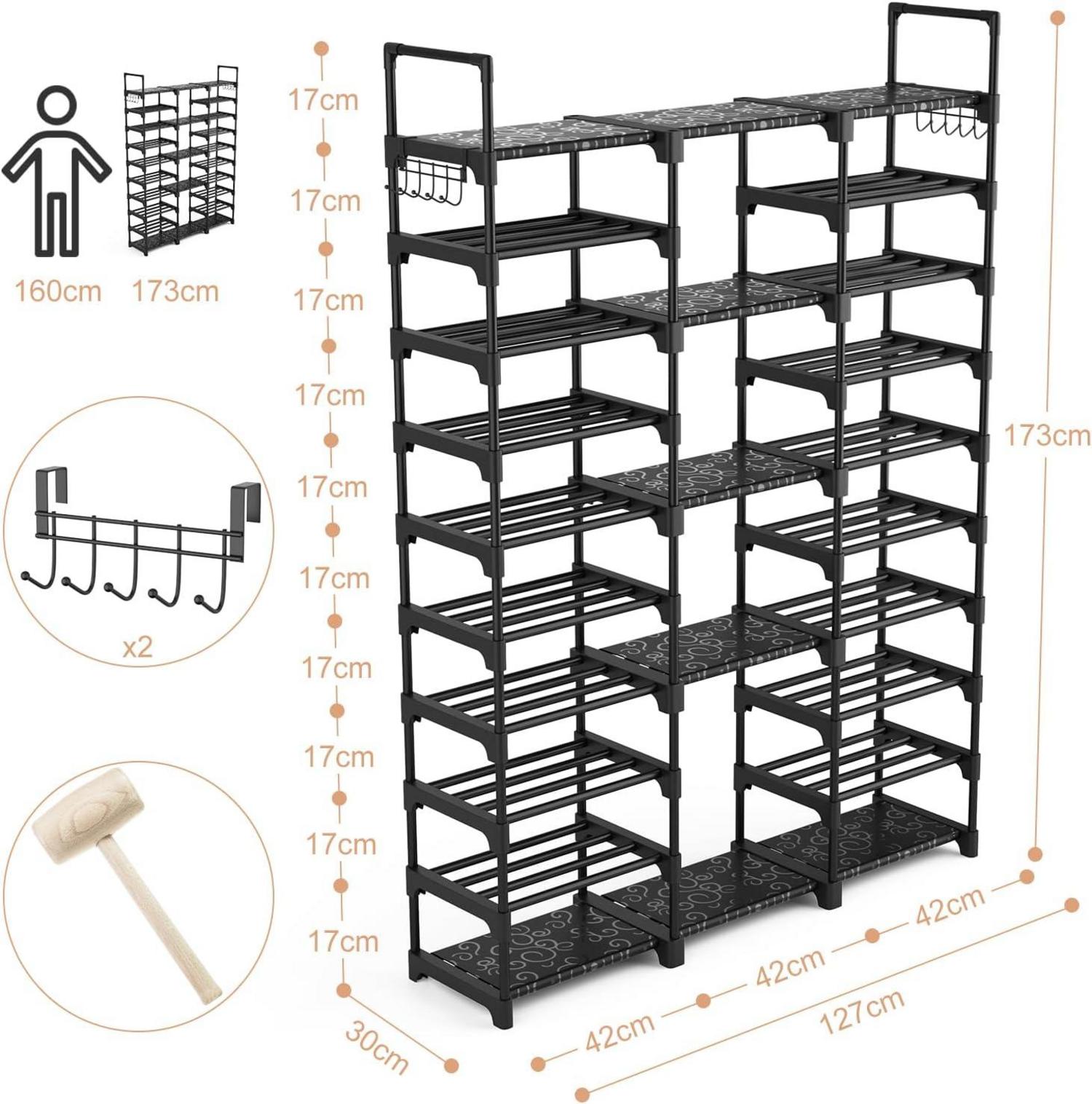 160cm 173cm

x2

17cm
17cm
17cm
17cm
17cm
17cm
17cm
17cm
17cm
17cm

173cm

30cm
42cm
42cm
42cm
127cm