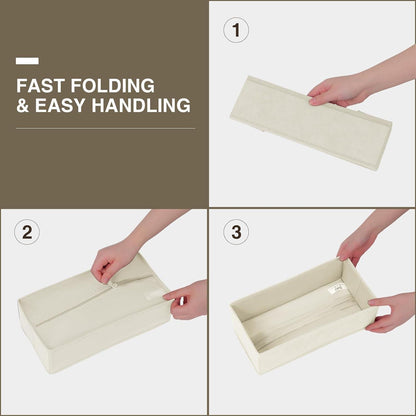 FAST FOLDING
& EASY HANDLING

1

2

3