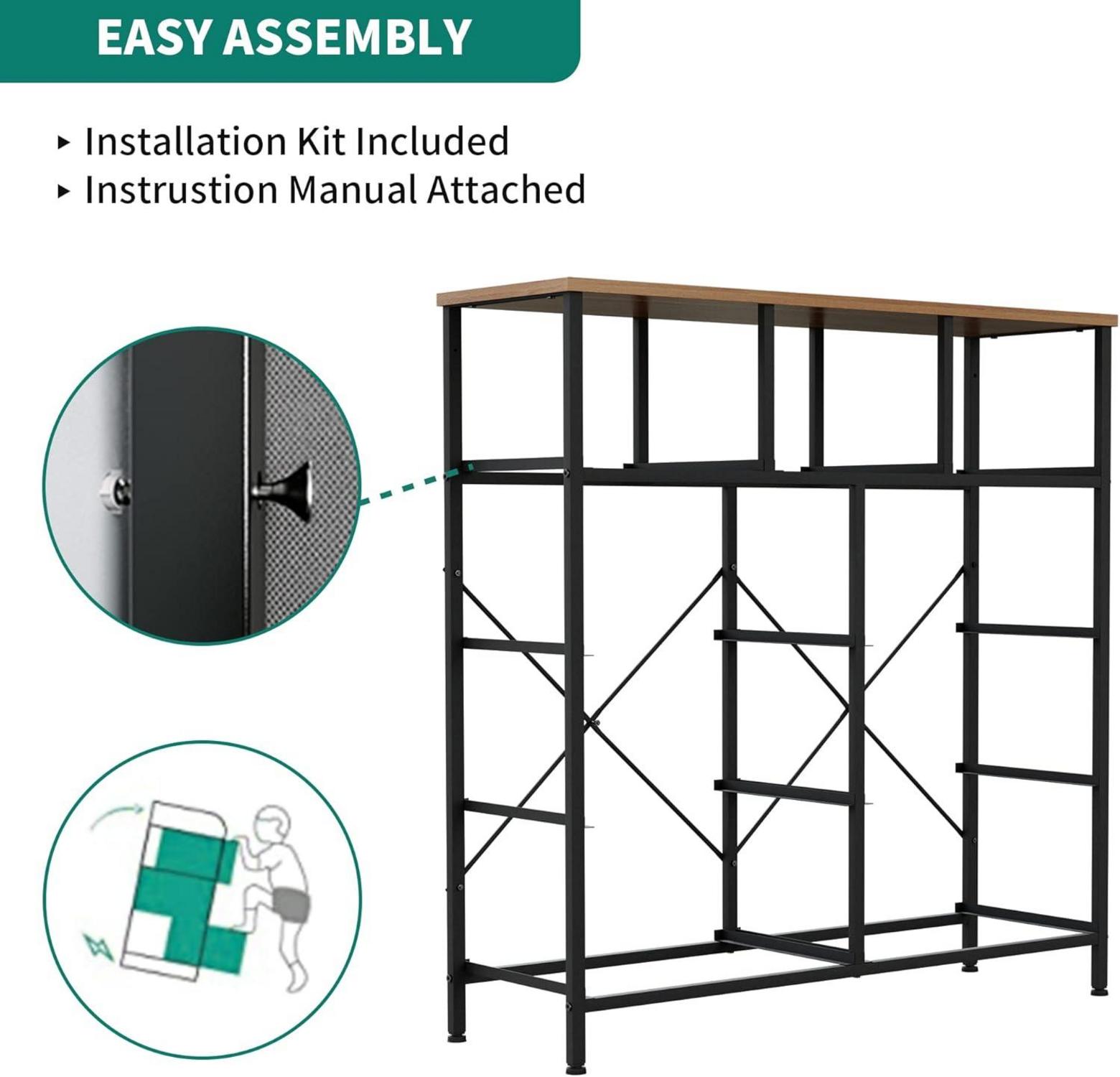 EASY ASSEMBLY

▸ Installation Kit Included
▸ Instrustion Manual Attached