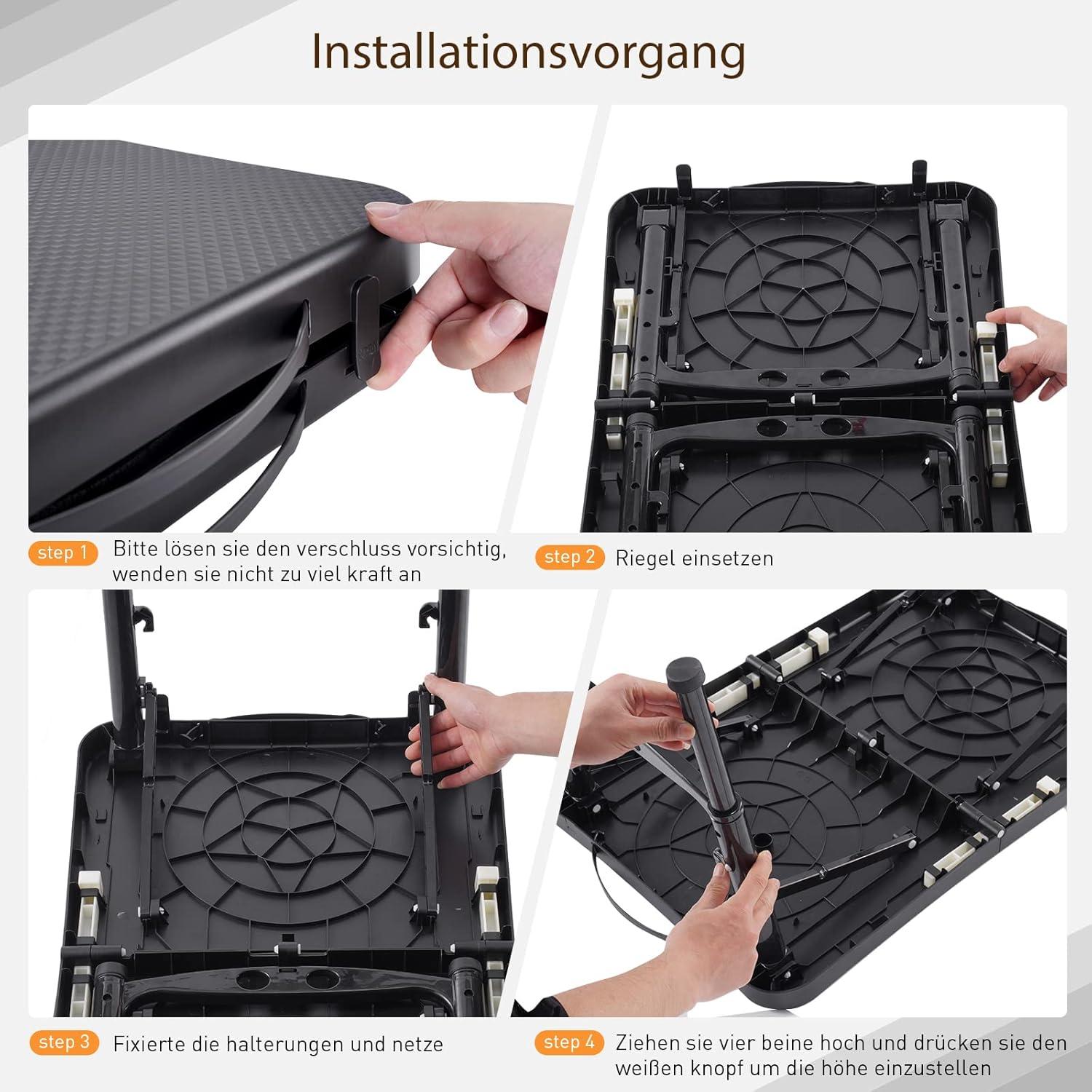 Installationsvorgang

step 1 Bitte lösen sie den verschluss vorsichtig, wenden sie nicht zu viel kraft an

step 2 Riegel einsetzen

step 3 Fixierte die halterungen und netze

step 4 Ziehen sie vier beine hoch und drücken sie den weißen knopf um die höhe einzustellen