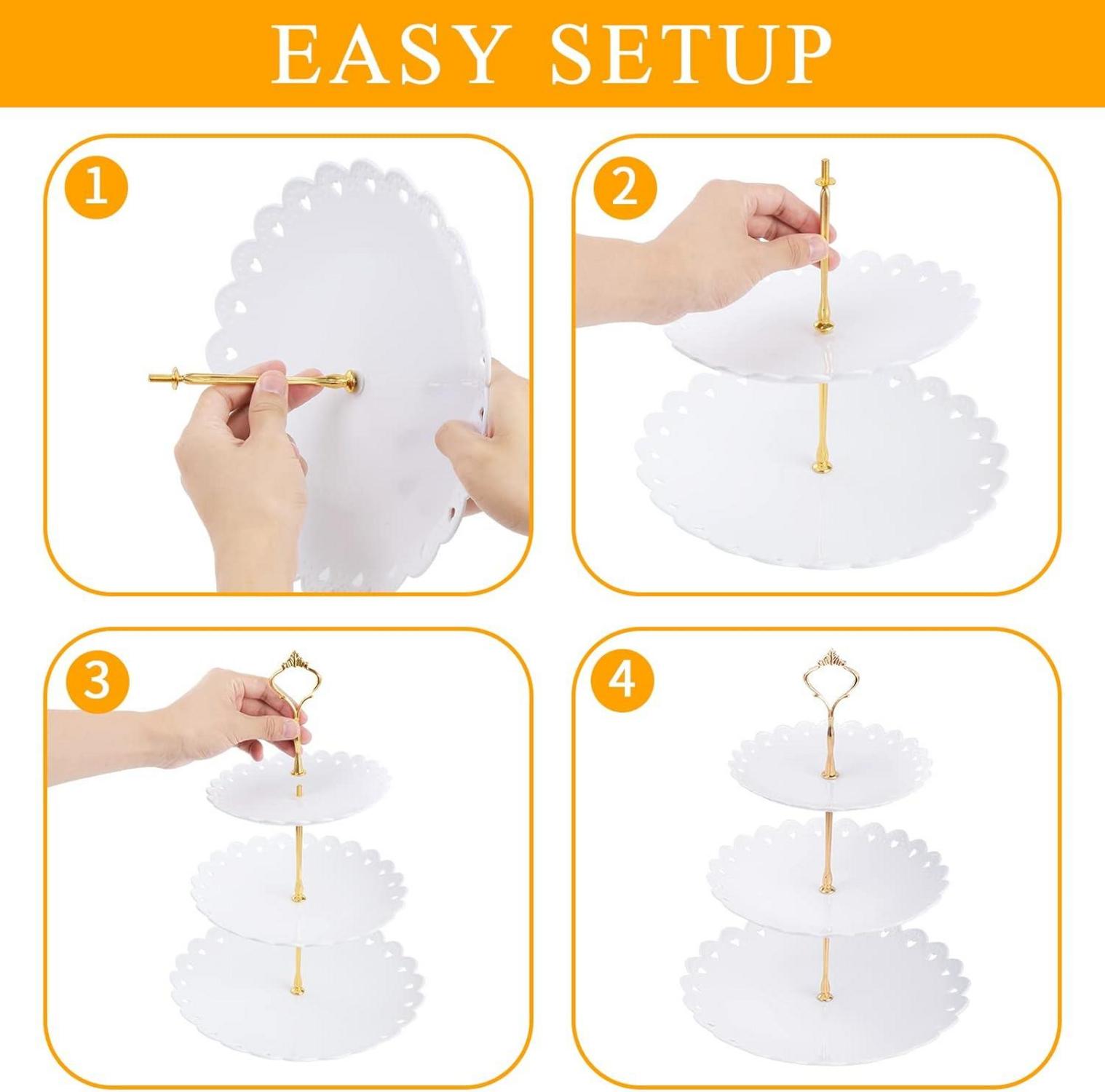 EASY SETUP

1

2

3

4