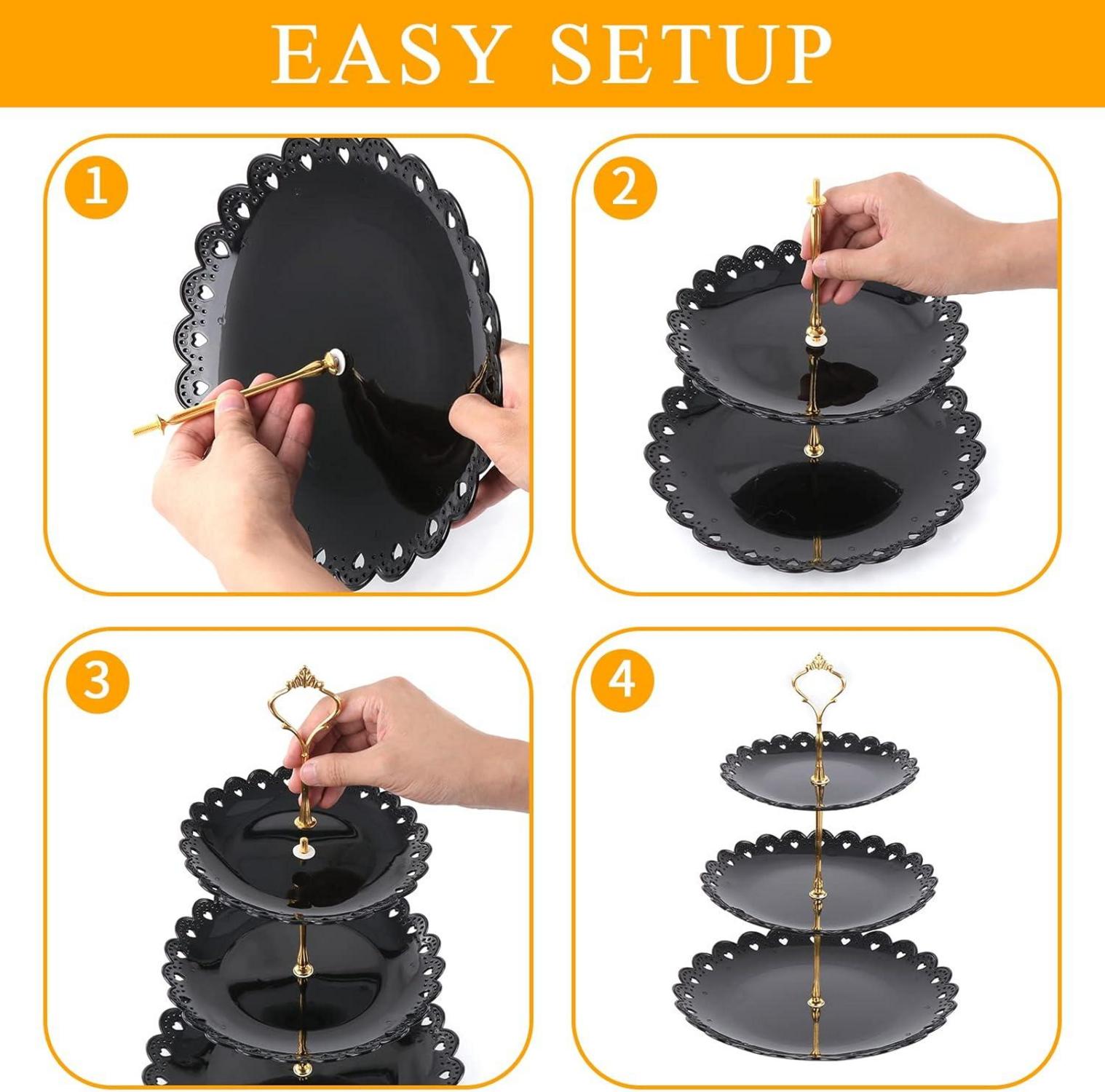 EASY SETUP

1

2

3

4