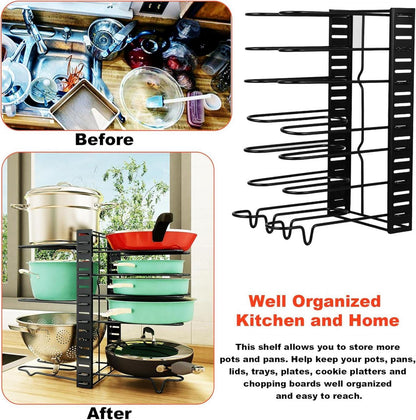 Before

After

Well Organized Kitchen and Home

This shelf allows you to store more pots and pans. Help keep your pots, pans, lids, trays, plates, cookie platters and chopping boards well organized and easy to reach.