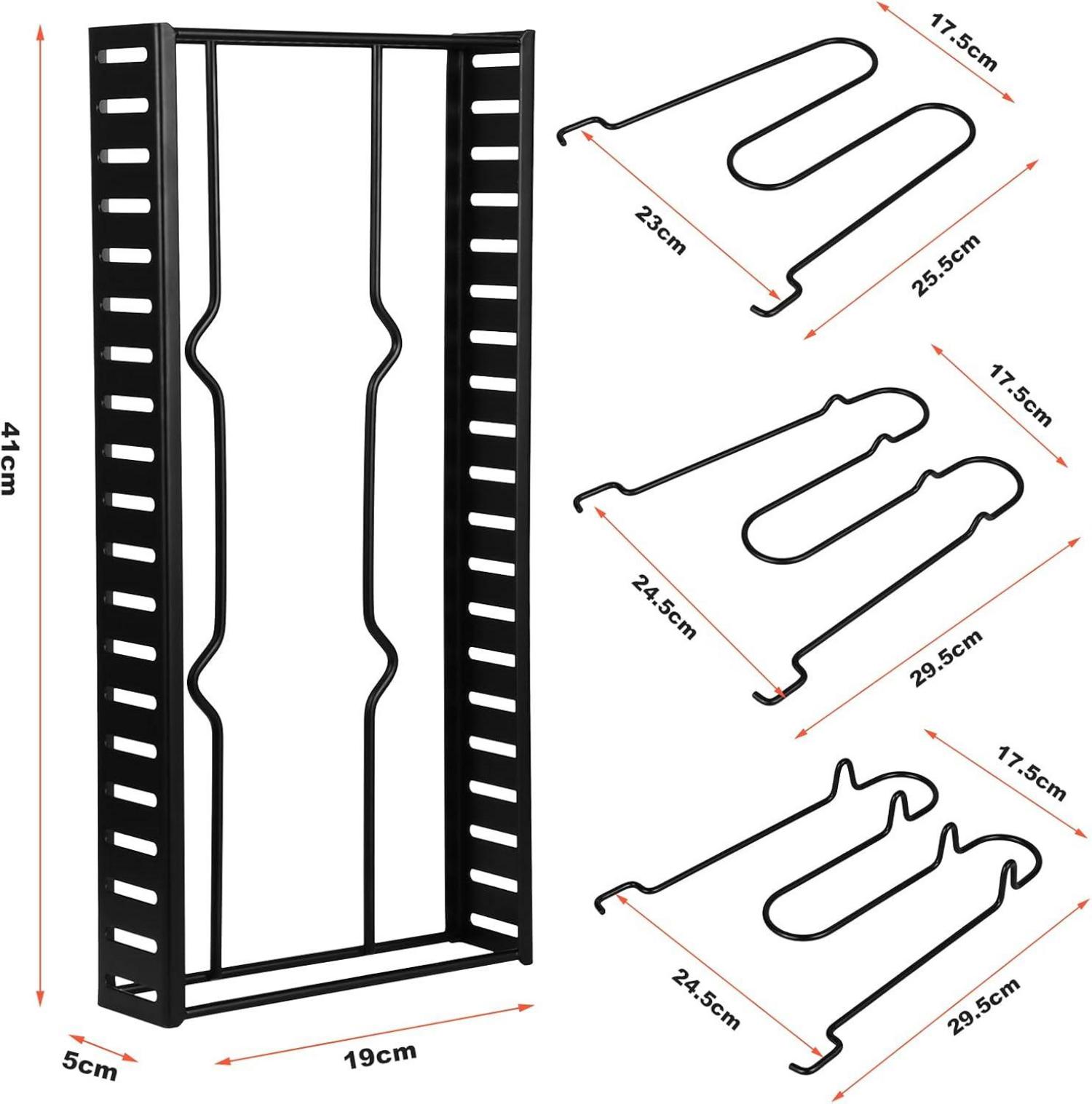 41cm

5cm

19cm

17.5cm

23cm

25.5cm

17.5cm

24.5cm

29.5cm

17.5cm

24.5cm

29.5cm