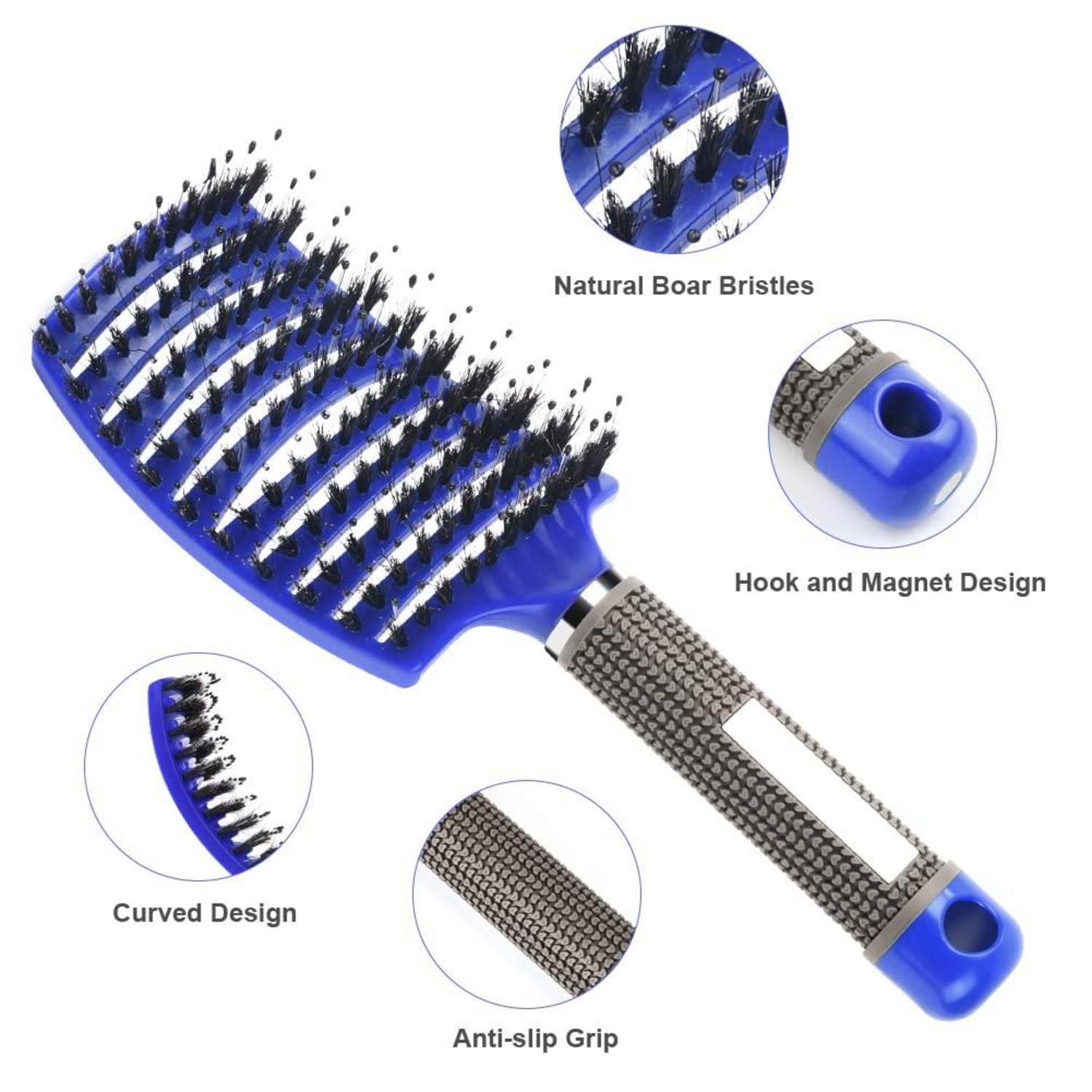 Natural Boar Bristles

Hook and Magnet Design

Curved Design

Anti-slip Grip