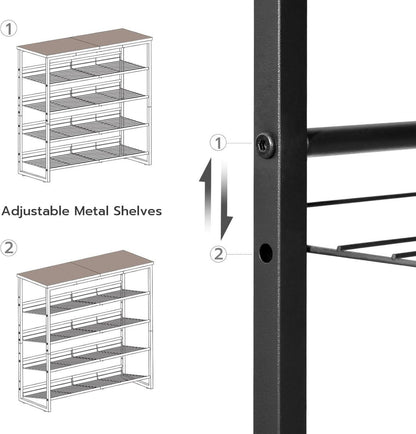 1

Adjustable Metal Shelves

2

1

2