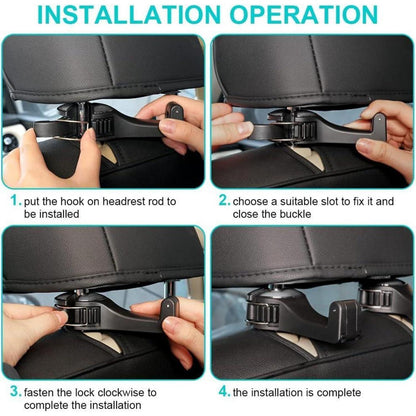 INSTALLATION OPERATION

1. put the hook on headrest rod to be installed

2. choose a suitable slot to fix it and close the buckle

3. fasten the lock clockwise to complete the installation

4. the installation is complete