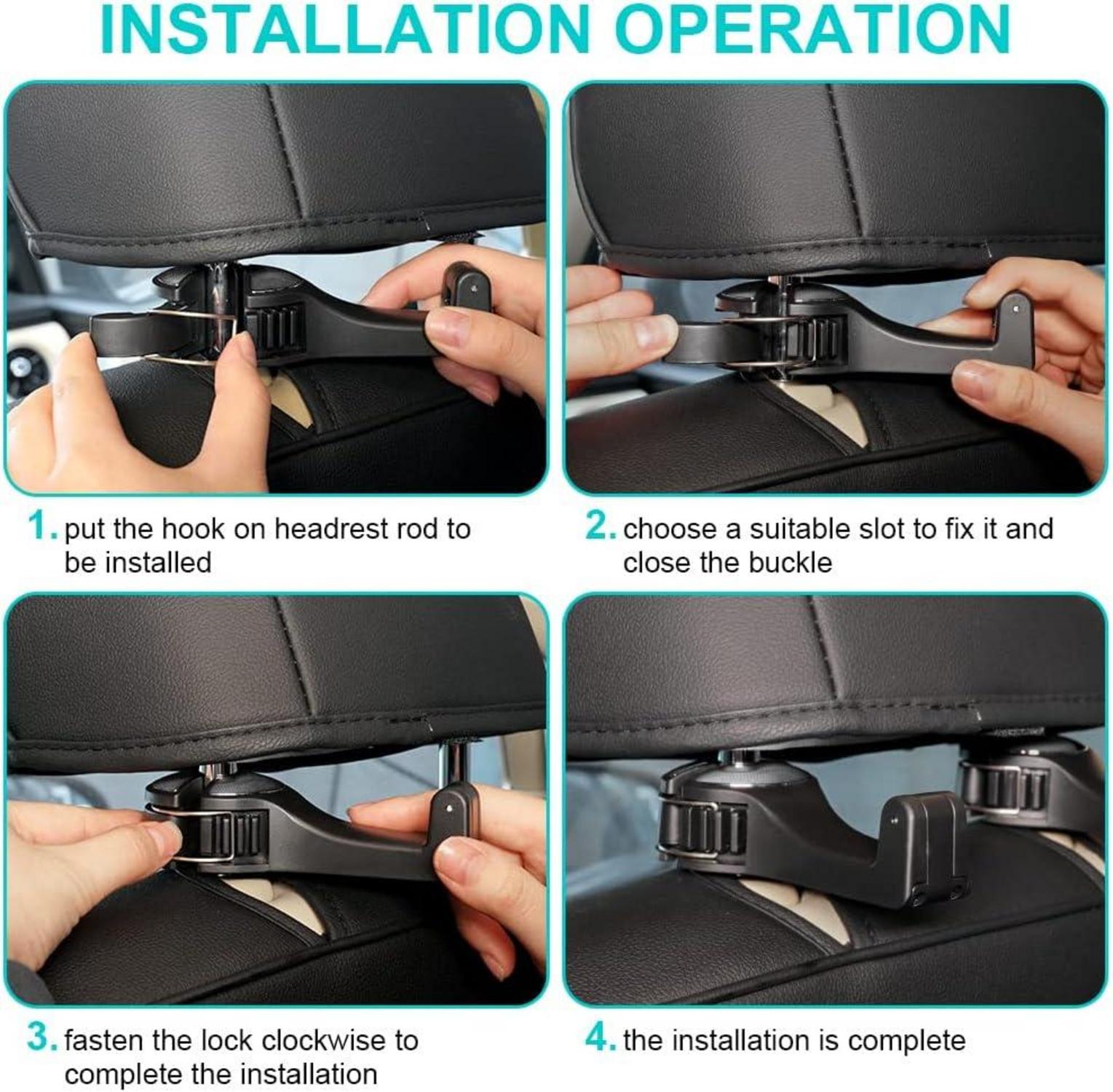 INSTALLATION OPERATION

1. put the hook on headrest rod to be installed

2. choose a suitable slot to fix it and close the buckle

3. fasten the lock clockwise to complete the installation

4. the installation is complete