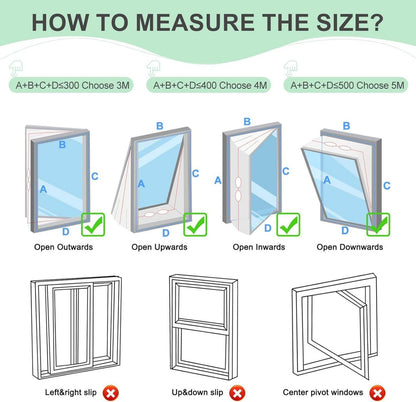 HOW TO MEASURE THE SIZE?

A+B+C+D≤300 Choose 3M

A+B+C+D≤400 Choose 4M

A+B+C+D≤500 Choose 5M

B
A
C
D
Open Outwards

B
A
C
D
Open Upwards

B
A
C
D
Open Inwards

B
A
C
D
Open Downwards

Left&right slip

Up&down slip

Center pivot windows