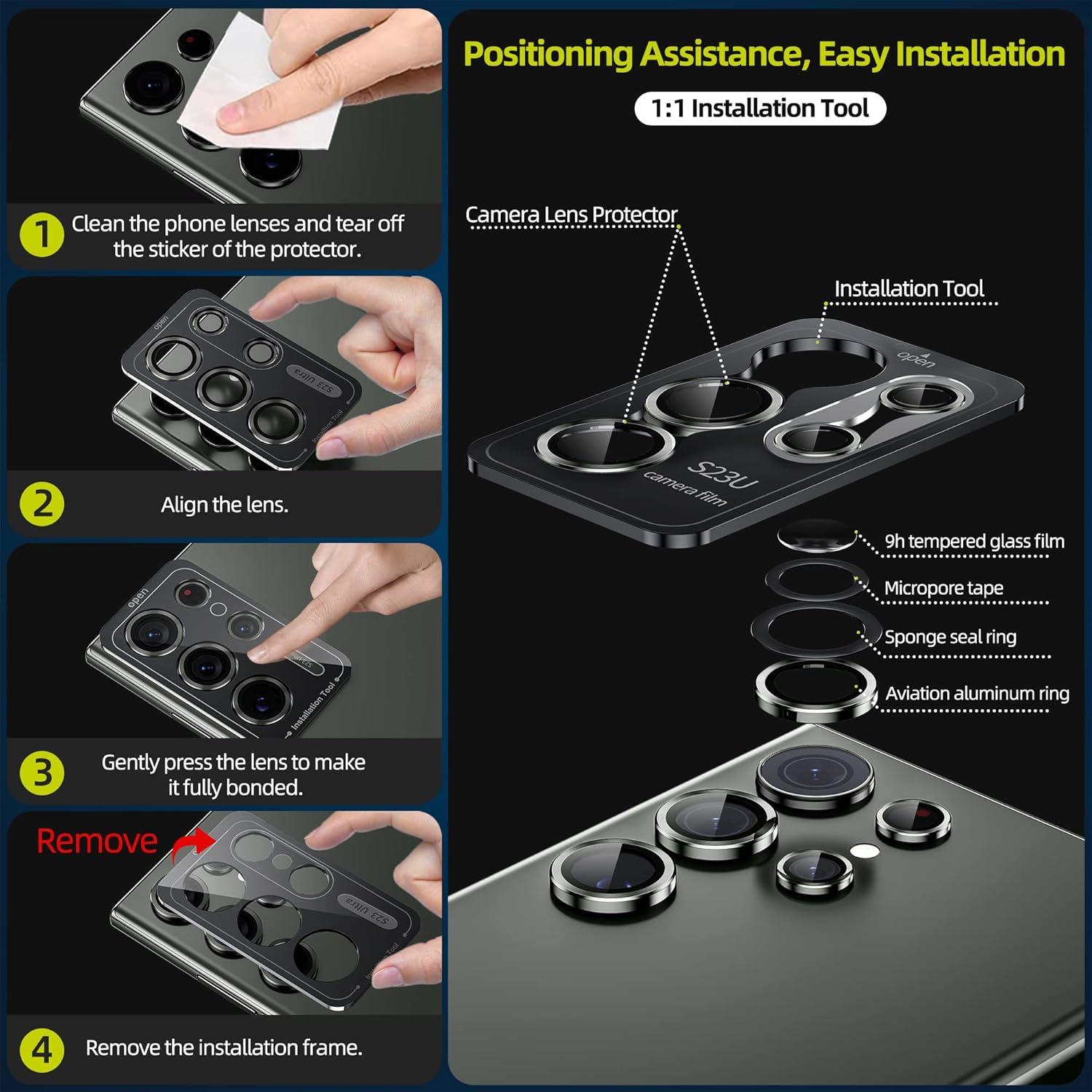 1 Clean the phone lenses and tear off the sticker of the protector.

open
S23 Ultra
Installation Tool

2 Align the lens.

open
S23 Ultra
Installation Tool

3 Gently press the lens to make it fully bonded.

Remove

S23 Ultra
Installation Tool

4 Remove the installation frame.

Positioning Assistance, Easy Installation

1:1 Installation Tool

Camera Lens Protector

Installation Tool

open

S23U
camera film

9h tempered glass film

Micropore tape

Sponge seal ring

Aviation aluminum ring