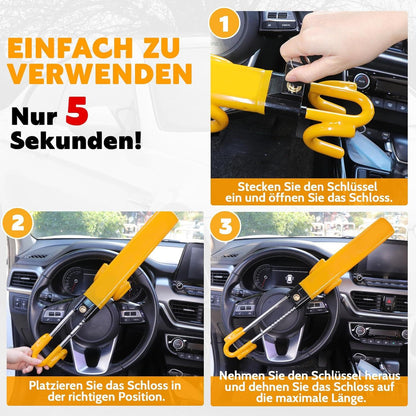 EINFACH ZU VERWENDEN

Nur 5 Sekunden!

1

Stecken Sie den Schlüssel ein und öffnen Sie das Schloss.

2

Platzieren Sie das Schloss in der richtigen Position.

3

Nehmen Sie den Schlüssel heraus und dehnen Sie das Schloss auf die maximale Länge.