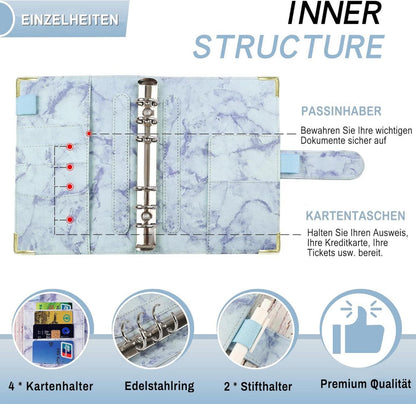 EINZELHEITEN

INNER
STRUCTURE

PASSINHABER
Bewahren Sie Ihre wichtigen Dokumente sicher auf

KARTENTASCHEN
Halten Sie Ihren Ausweis, Ihre Kreditkarte, Ihre Tickets usw. bereit.

4 * Kartenhalter

Edelstahlring

2 * Stifthalter

Premium Qualität