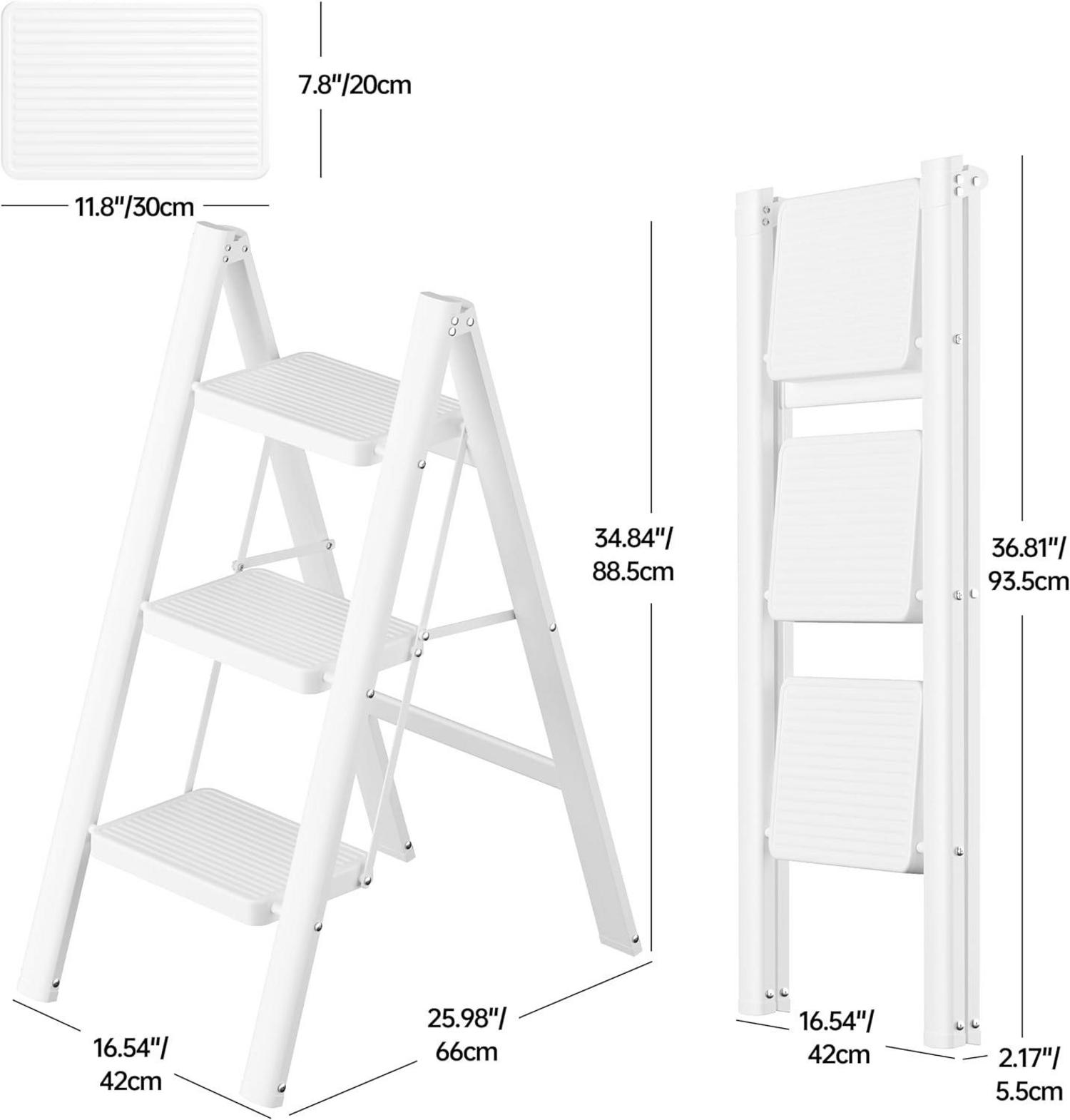 7.8"/20cm

11.8"/30cm

34.84"/
88.5cm

36.81"/
93.5cm

16.54"/
42cm

25.98"/
66cm

16.54"/
42cm

2.17"/
5.5cm