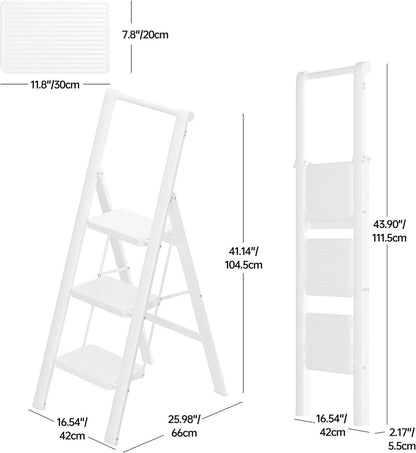 7.8"/20cm

11.8"/30cm

41.14"/
104.5cm

43.90"/
111.5cm

16.54"/
42cm

25.98"/
66cm

16.54"/
42cm

2.17"/
5.5cm