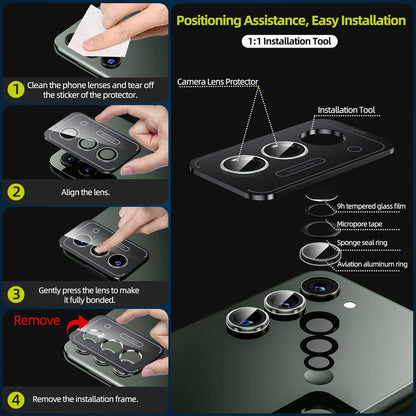 1 Clean the phone lenses and tear off the sticker of the protector.

2 Align the lens.

3 Gently press the lens to make it fully bonded.

Remove

4 Remove the installation frame.

Positioning Assistance, Easy Installation

1:1 Installation Tool

Camera Lens Protector

Installation Tool

9h tempered glass film

Micropore tape

Sponge seal ring

Aviation aluminum ring