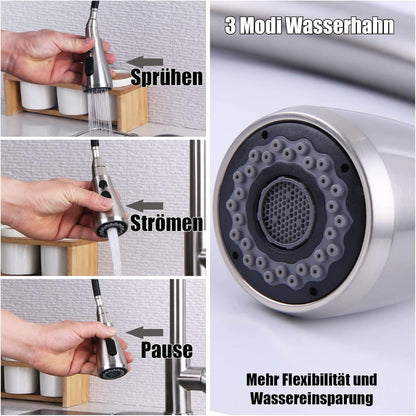 Sprühen

Strömen

Pause

3 Modi Wasserhahn

Mehr Flexibilität und Wassereinsparung