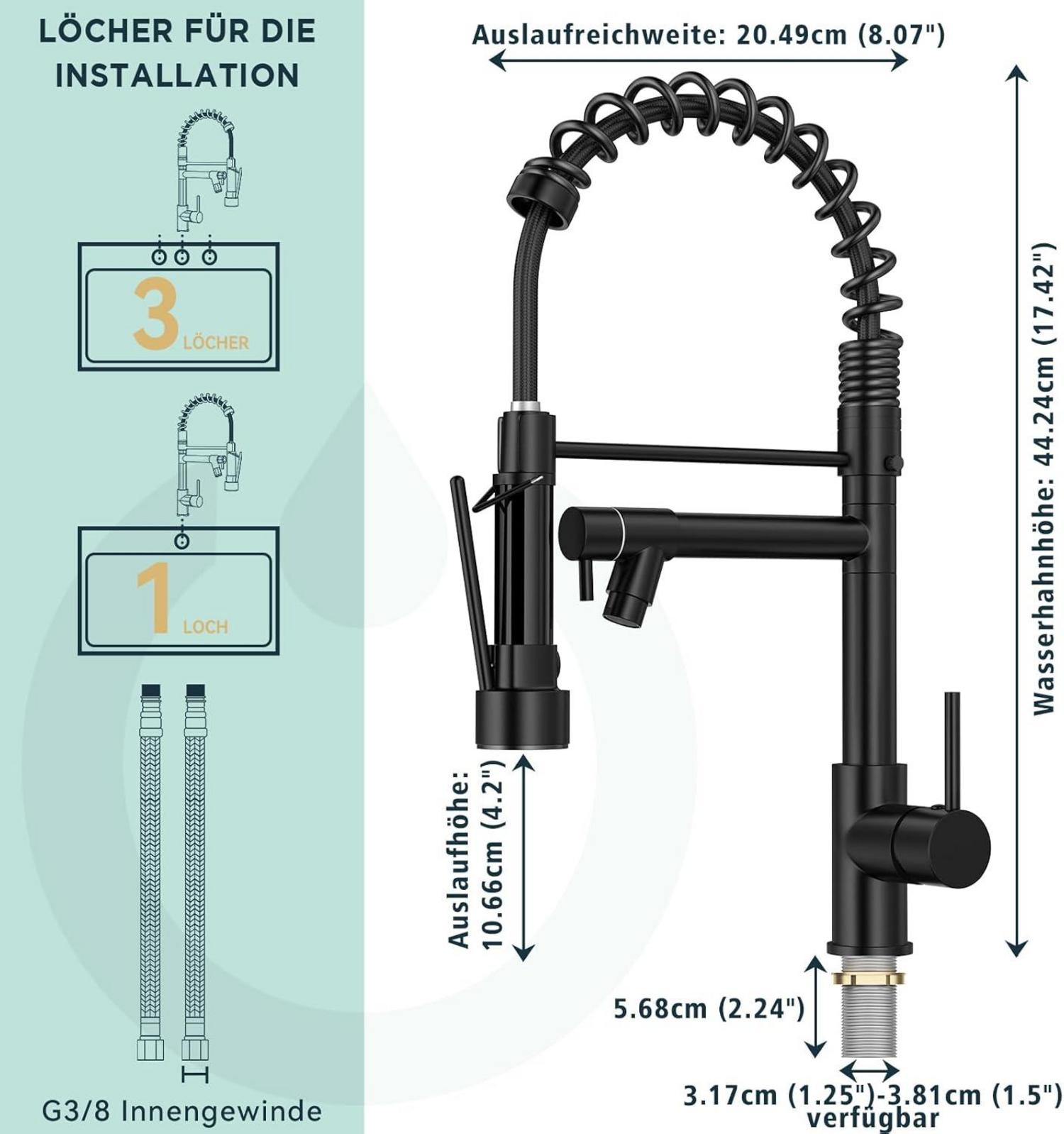 LÖCHER FÜR DIE INSTALLATION

3 LÖCHER

1 LOCH

G3/8 Innengewinde

Auslaufreichweite: 20.49cm (8.07")

Wasserhahnhöhe: 44.24cm (17.42")

Auslaufhöhe: 10.66cm (4.2")

5.68cm (2.24")

3.17cm (1.25")-3.81cm (1.5") verfügbar