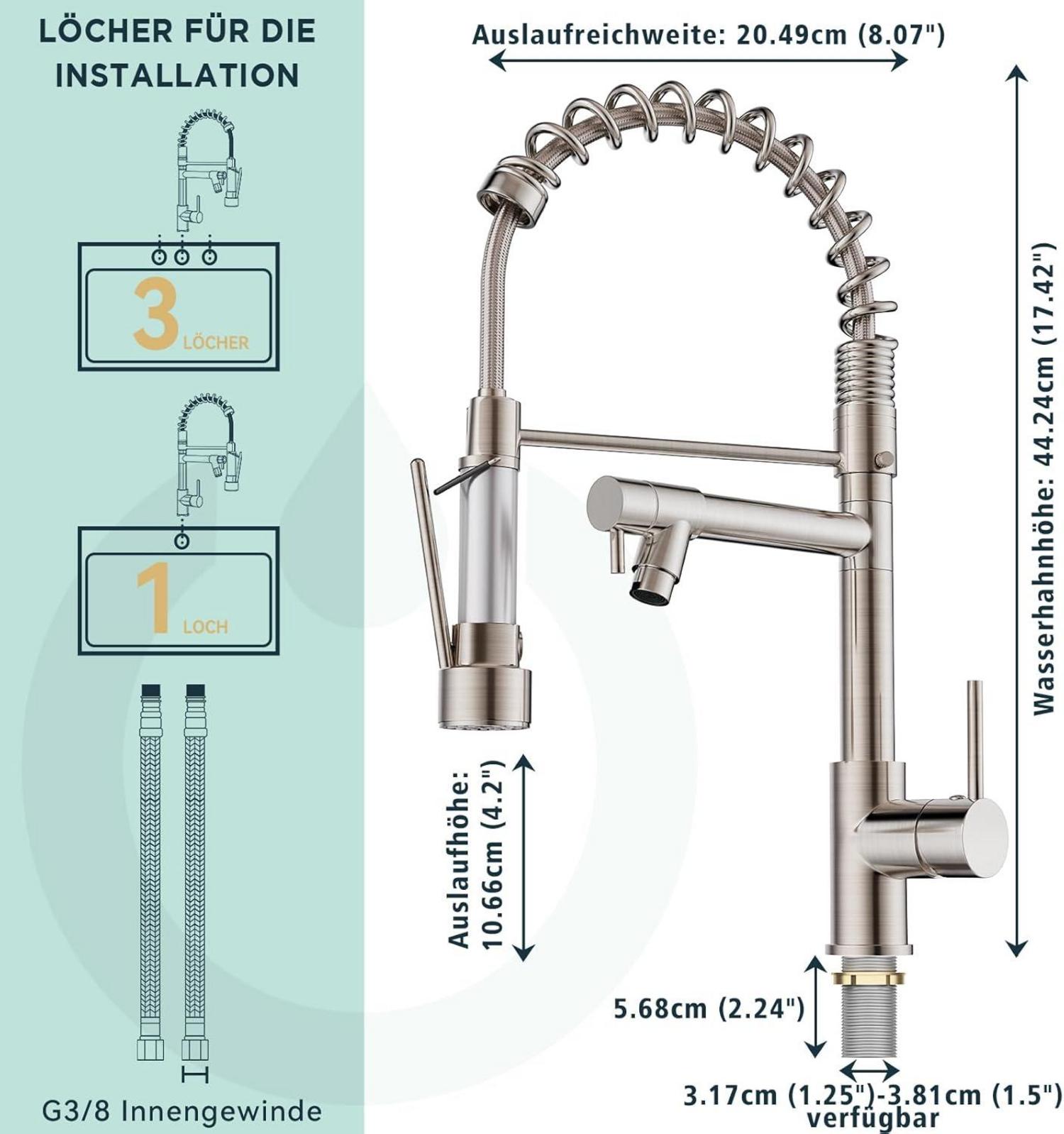 LÖCHER FÜR DIE INSTALLATION

3 LÖCHER

1 LOCH

G3/8 Innengewinde

Auslaufreichweite: 20.49cm (8.07")

Wasserhahnhöhe: 44.24cm (17.42")

Auslaufhöhe: 10.66cm (4.2")

5.68cm (2.24")

3.17cm (1.25")-3.81cm (1.5") verfügbar