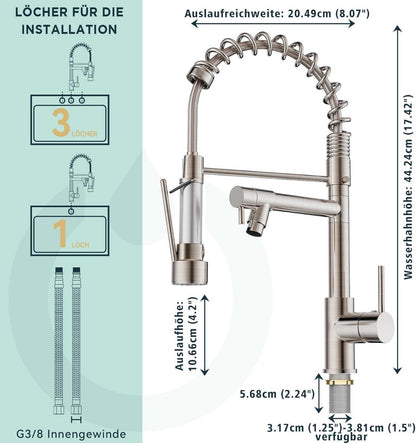 LÖCHER FÜR DIE INSTALLATION

3 LÖCHER

1 LOCH

G3/8 Innengewinde

Auslaufreichweite: 20.49cm (8.07")

Wasserhahnhöhe: 44.24cm (17.42")

Auslaufhöhe: 10.66cm (4.2")

5.68cm (2.24")

3.17cm (1.25")-3.81cm (1.5") verfügbar