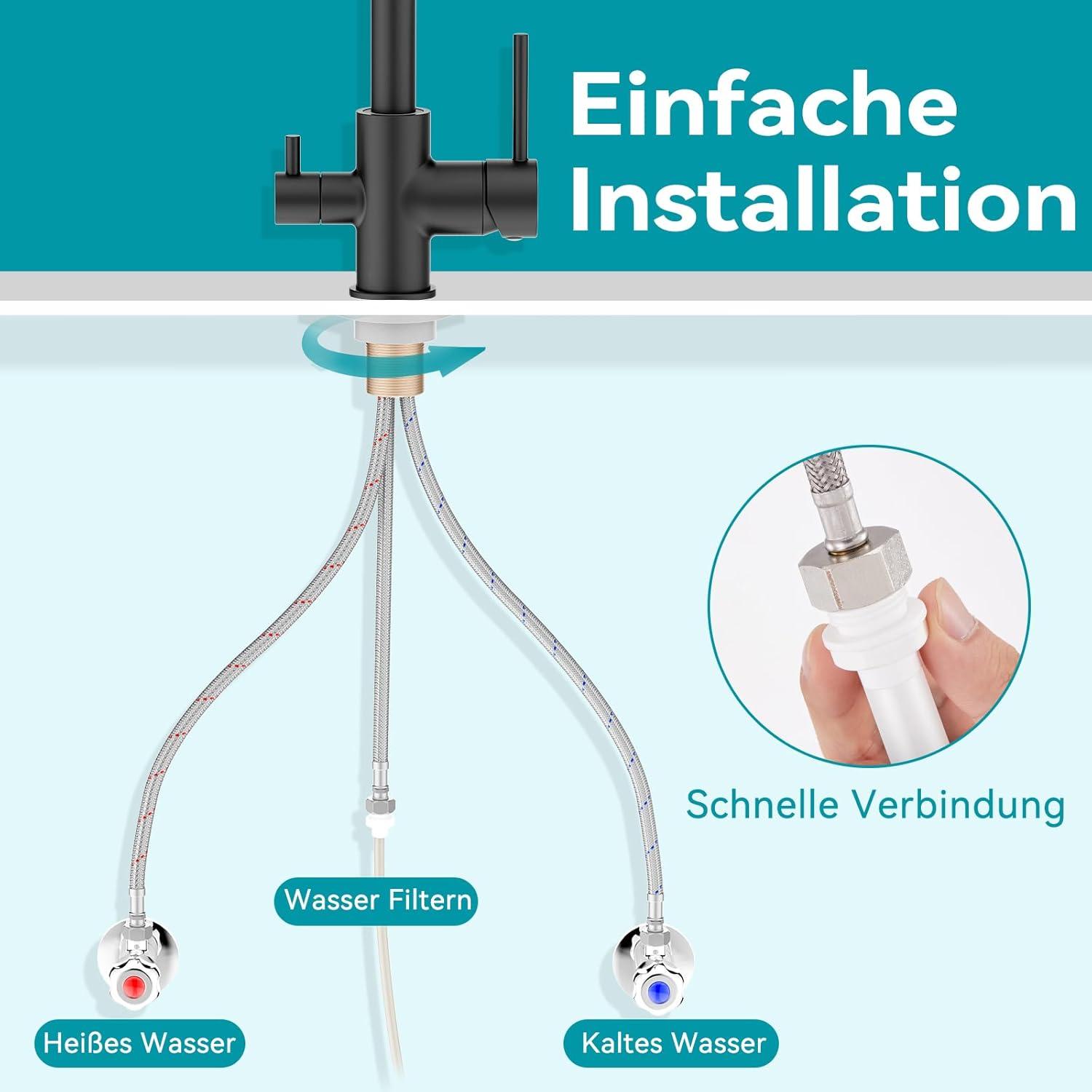 Einfache Installation

Schnelle Verbindung

Wasser Filtern

Heißes Wasser

Kaltes Wasser