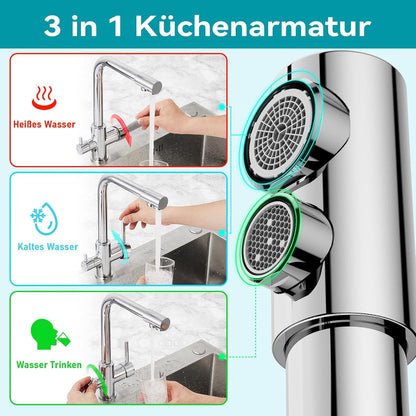 3 in 1 Küchenarmatur

Heißes Wasser

Kaltes Wasser

Wasser Trinken