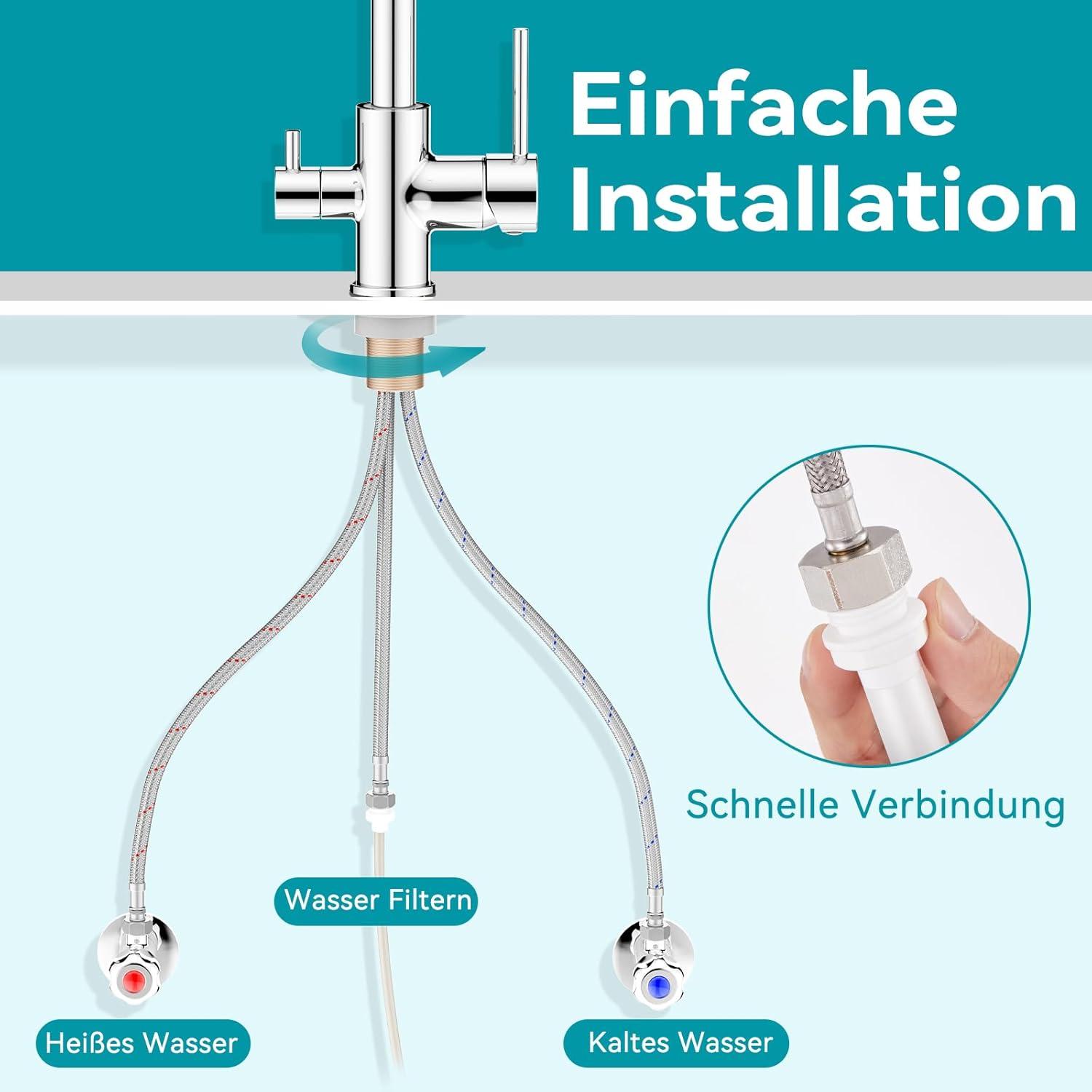 Einfache Installation

Schnelle Verbindung

Wasser Filtern

Heißes Wasser

Kaltes Wasser