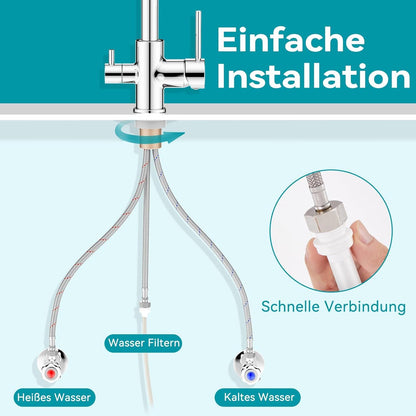 Einfache Installation

Schnelle Verbindung

Wasser Filtern

Heißes Wasser

Kaltes Wasser