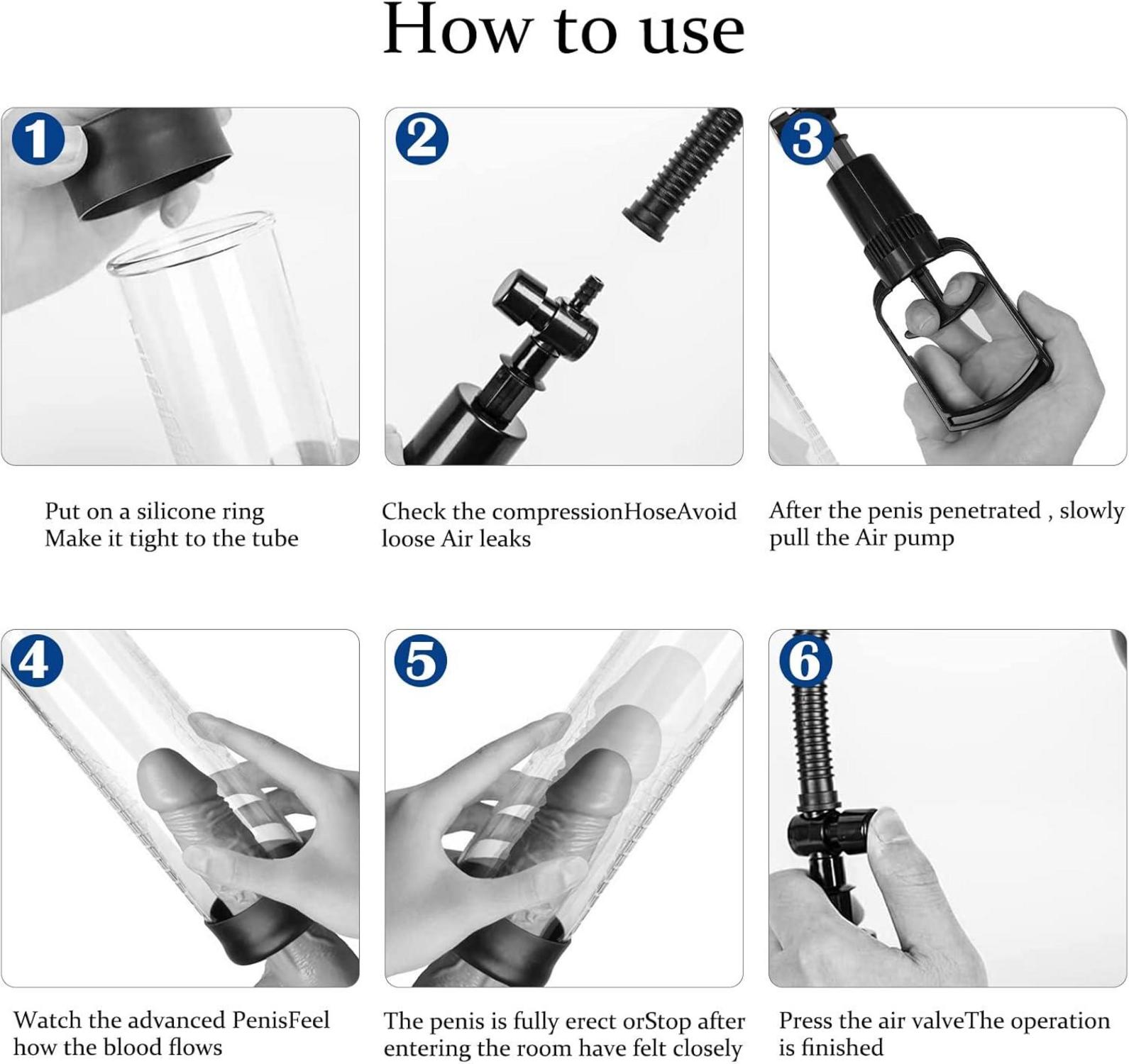 How to use

1

Put on a silicone ring
Make it tight to the tube

2

Check the compressionHoseAvoid loose Air leaks

3

After the penis penetrated , slowly pull the Air pump

4

Watch the advanced PenisFeel how the blood flows

5

The penis is fully erect orStop after entering the room have felt closely

6

Press the air valveThe operation is finished