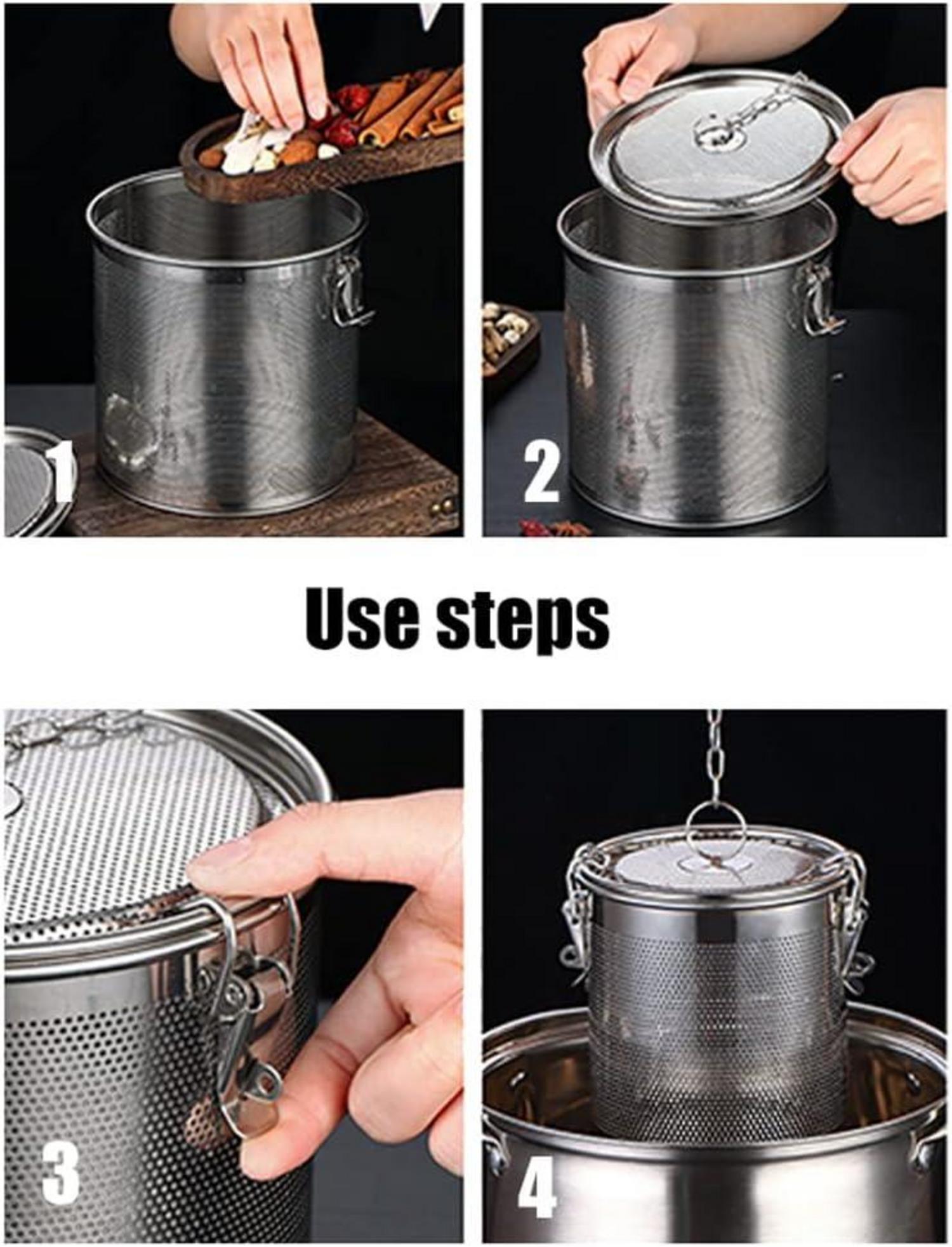 1

2

Use steps

3

4