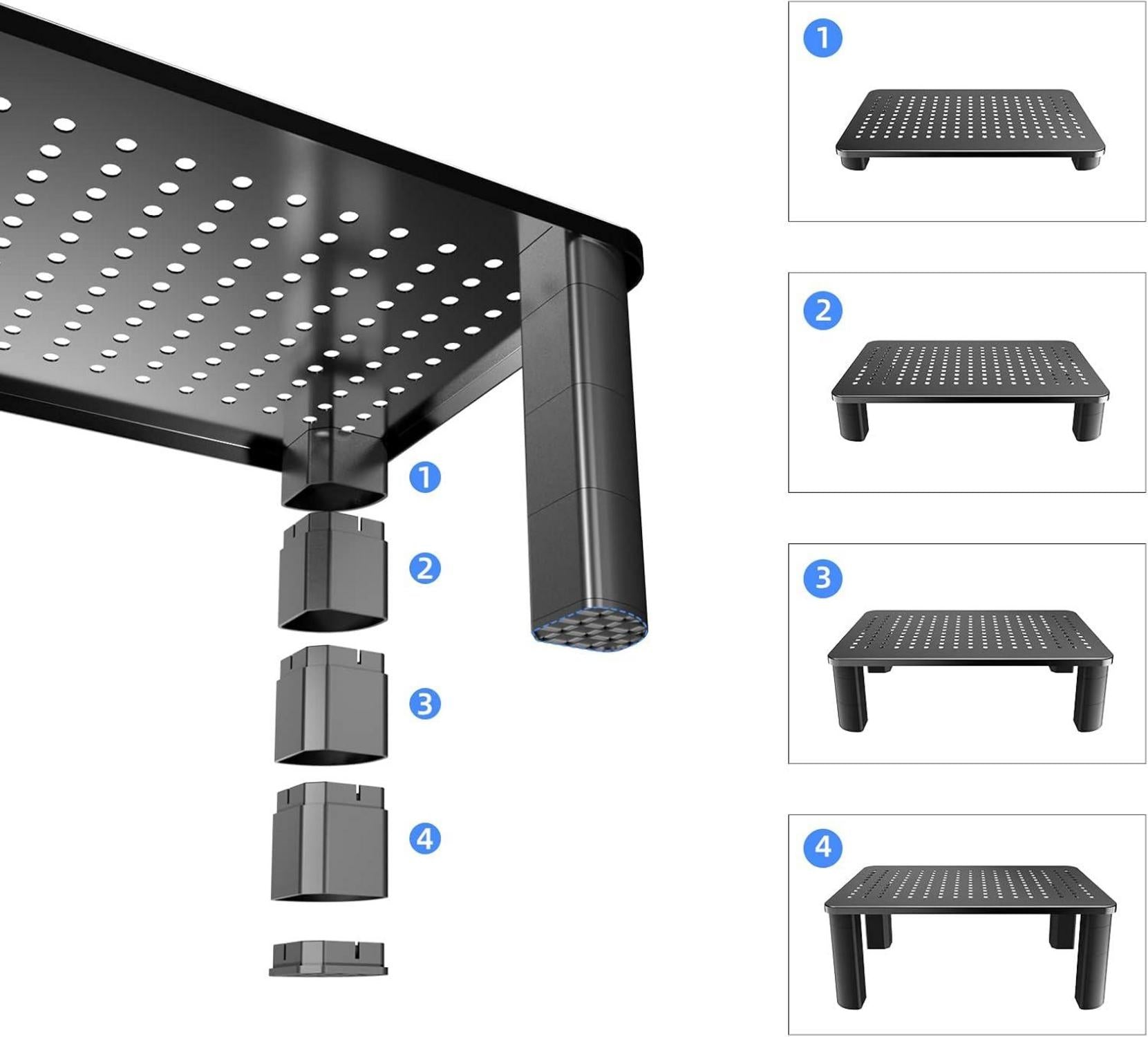 1
2
3
4
1
2
3
4